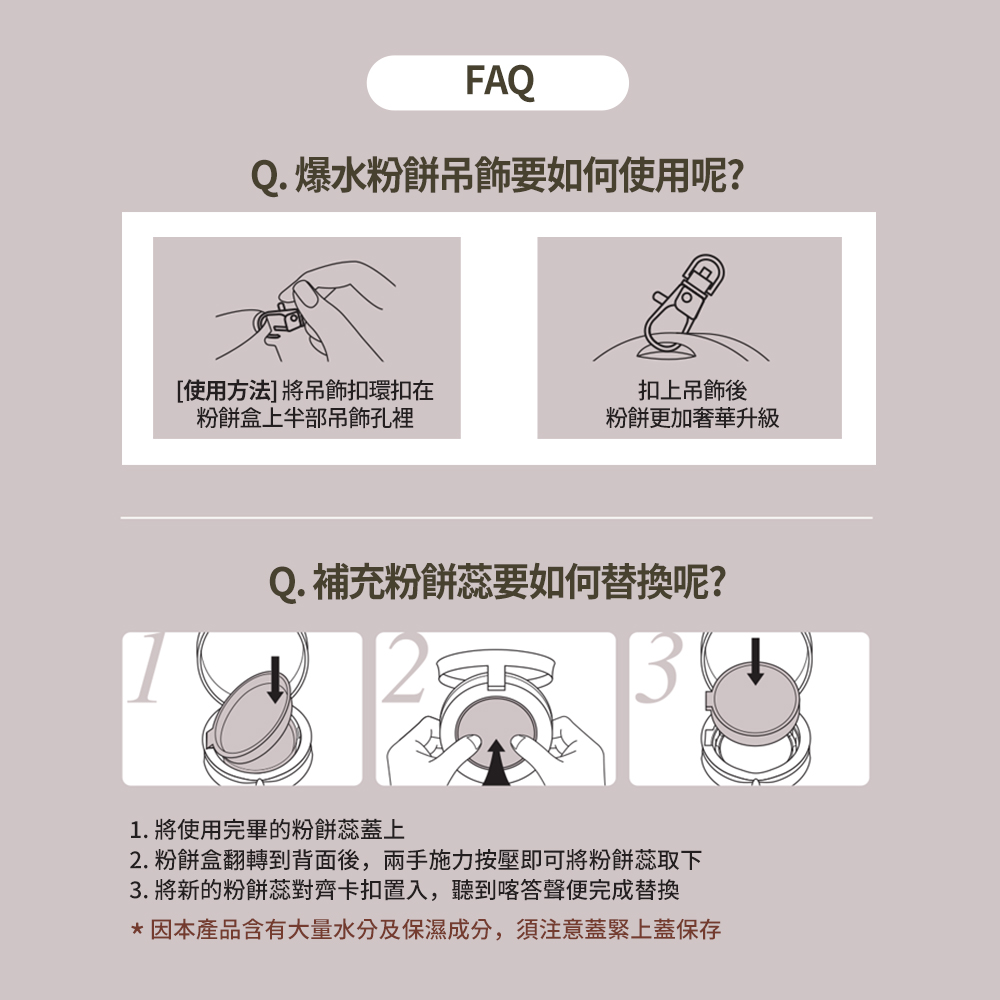 FAQ

Q. 爆水粉餅吊飾要如何使用呢?

[使用方法] 將吊飾扣環扣在粉餅盒上半部吊飾孔裡

扣上吊飾後
粉餅更加奢華升級

Q. 補充粉餅蕊要如何替換呢?

1

2

3

1. 將使用完畢的粉餅蕊蓋上
2. 粉餅盒翻轉到背面後，兩手施力按壓即可將粉餅蕊取下
3. 將新的粉餅蕊對齊卡扣置入，聽到喀答聲便完成替換

* 因本產品含有大量水分及保濕成分，須注意蓋緊上蓋保存