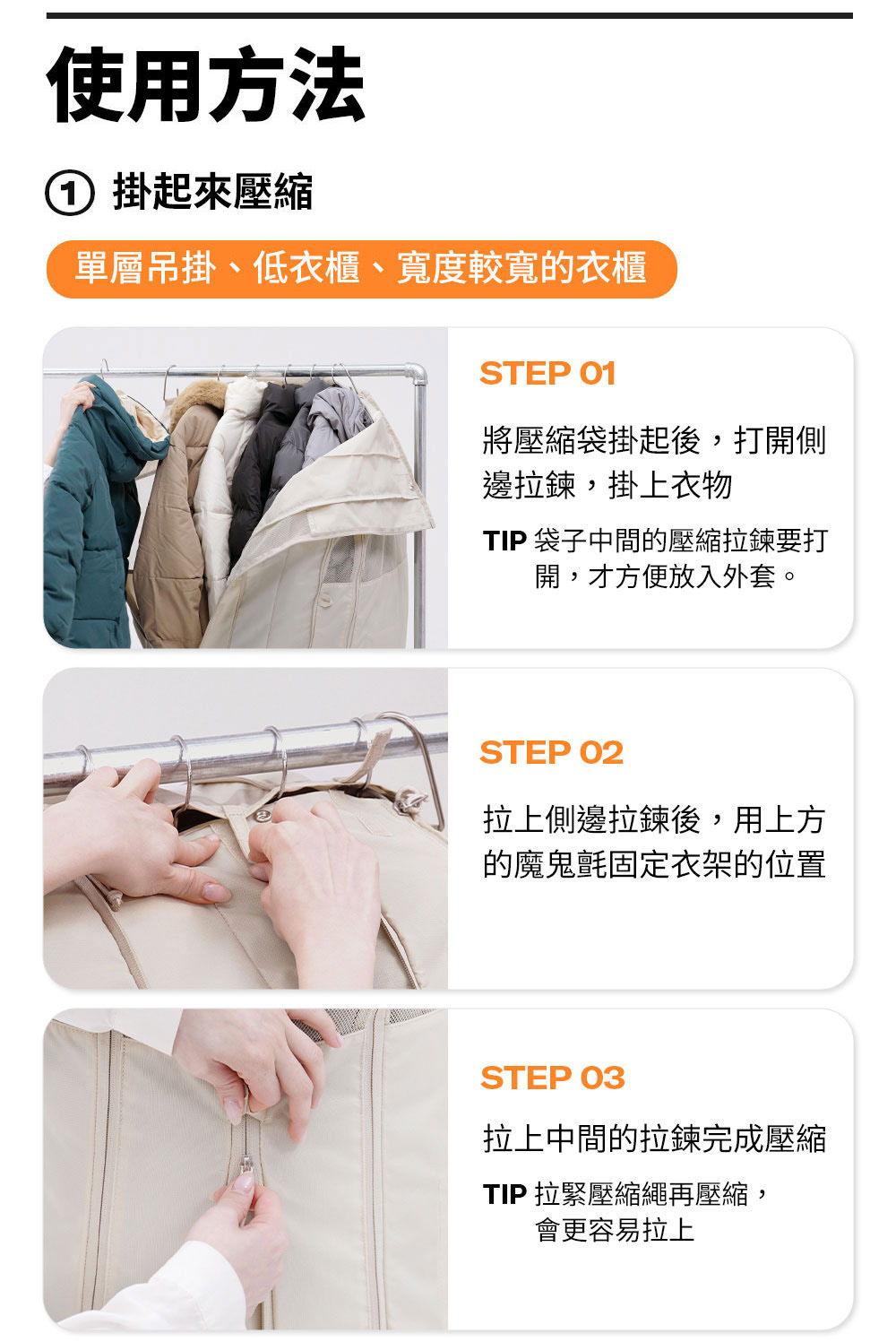 使用方法

① 掛起來壓縮

單層吊掛、低衣櫃、寬度較寬的衣櫃

STEP 01

將壓縮袋掛起後，打開側邊拉鍊，掛上衣物

TIP 袋子中間的壓縮拉鍊要打開，才方便放入外套。

STEP 02

拉上側邊拉鍊後，用上方的魔鬼氈固定衣架的位置

STEP 03

拉上中間的拉鍊完成壓縮

TIP 拉緊壓縮繩再壓縮，會更容易拉上