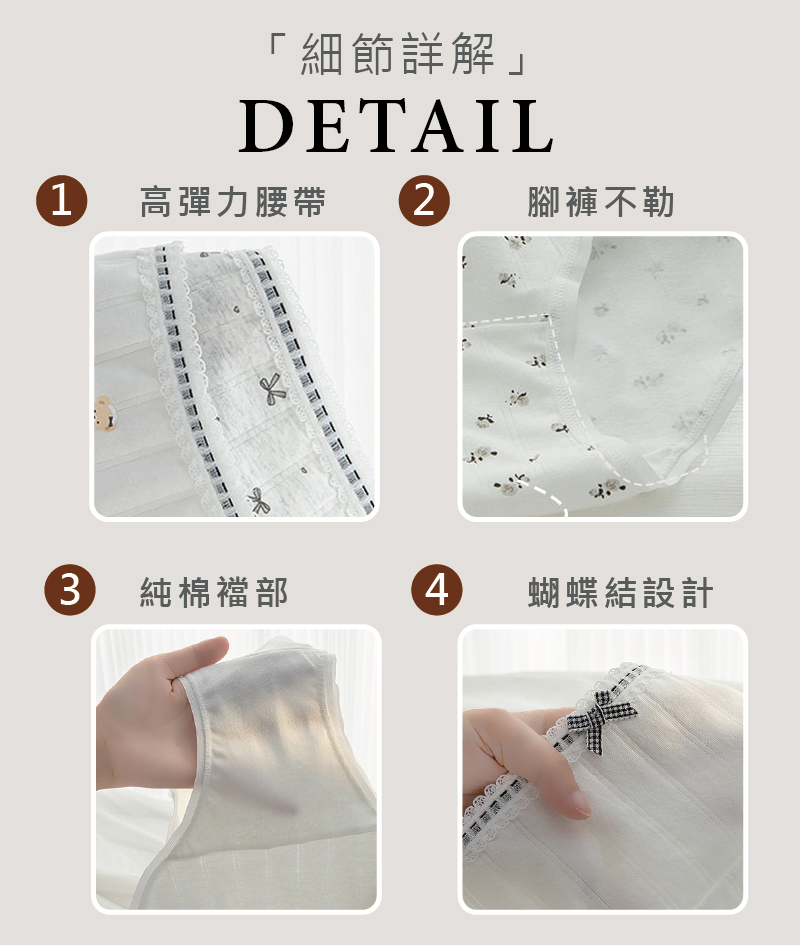 「細節詳解」
DETAIL

1 高彈力腰帶

2 腳褲不勒

3 純棉襠部

4 蝴蝶結設計