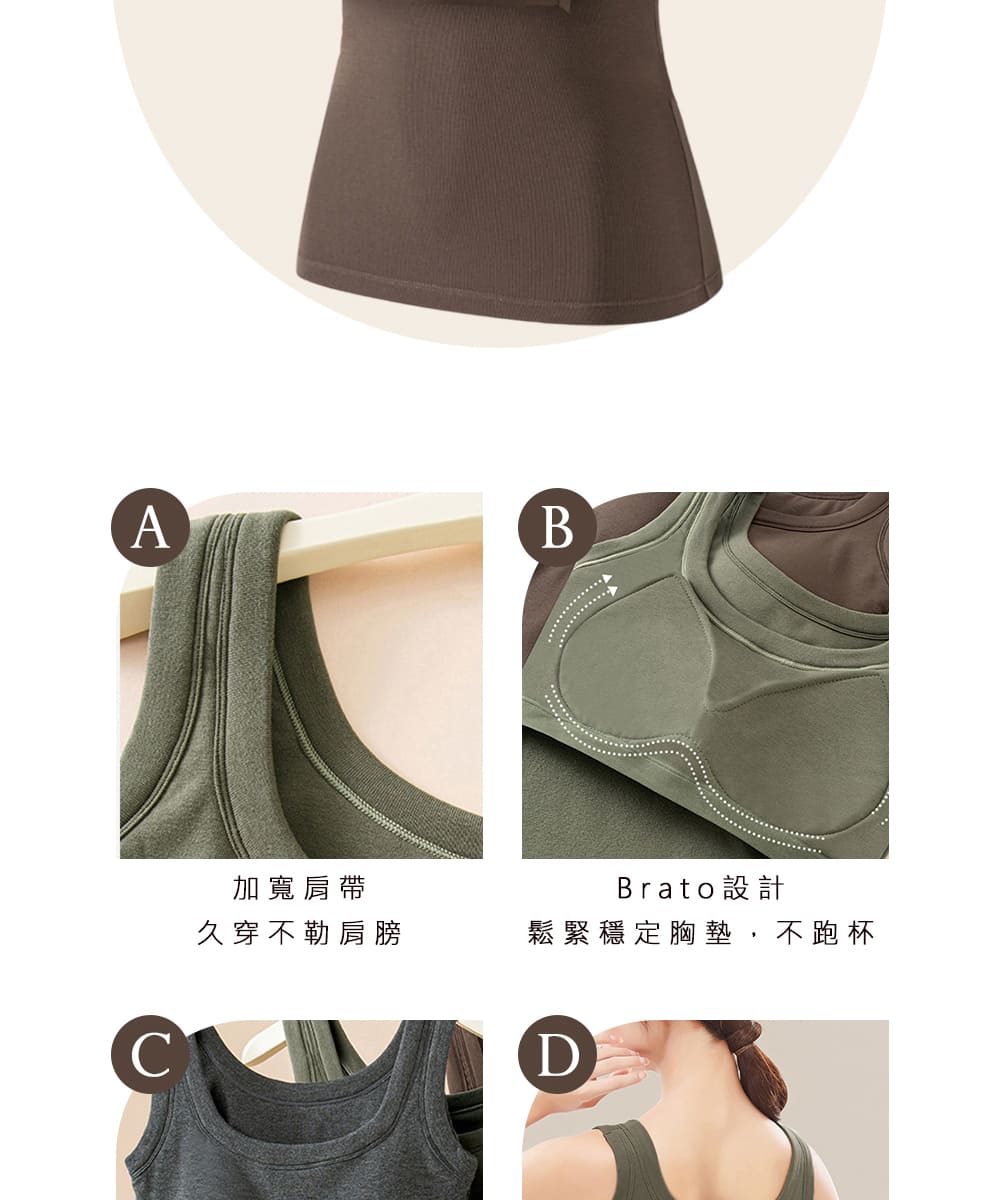 A

加寬肩帶
久穿不勒肩膀

B

Brato設計
鬆緊穩定胸墊，不跑杯

C

D