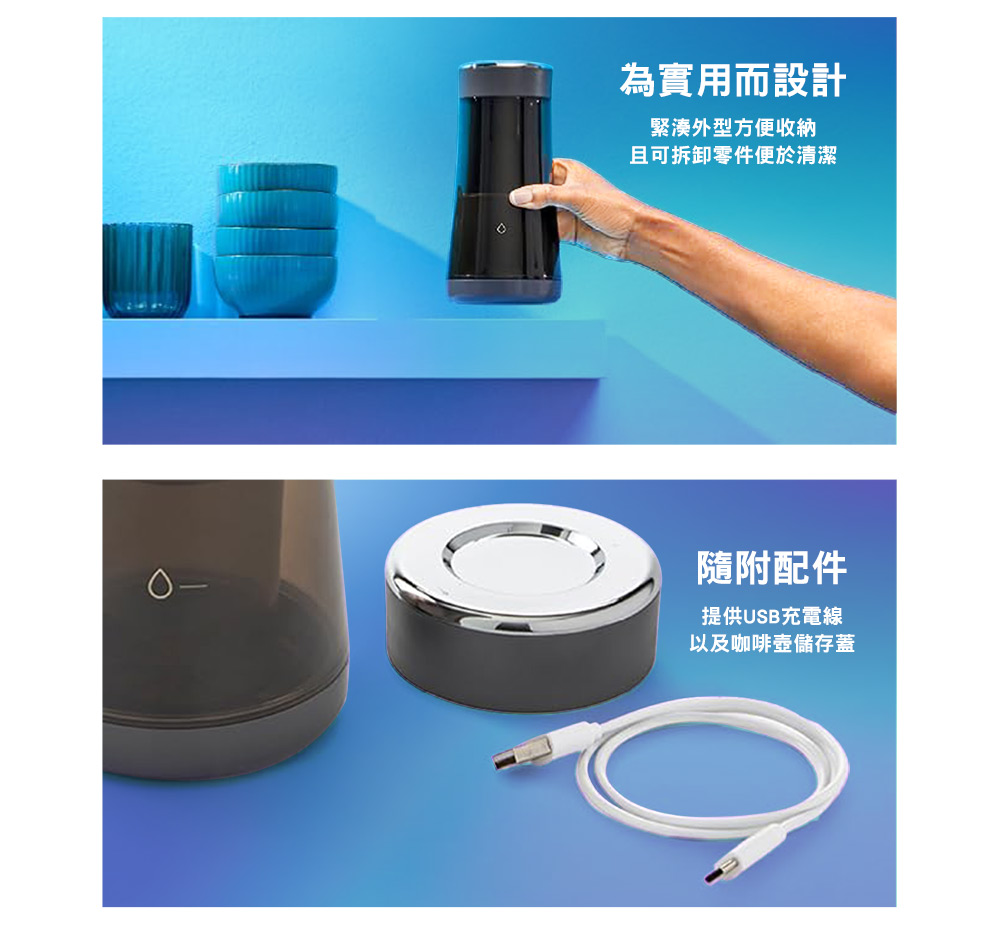 為實用而設計

緊湊外型方便收納
且可拆卸零件便於清潔

隨附配件

提供USB充電線
以及咖啡壺儲存蓋