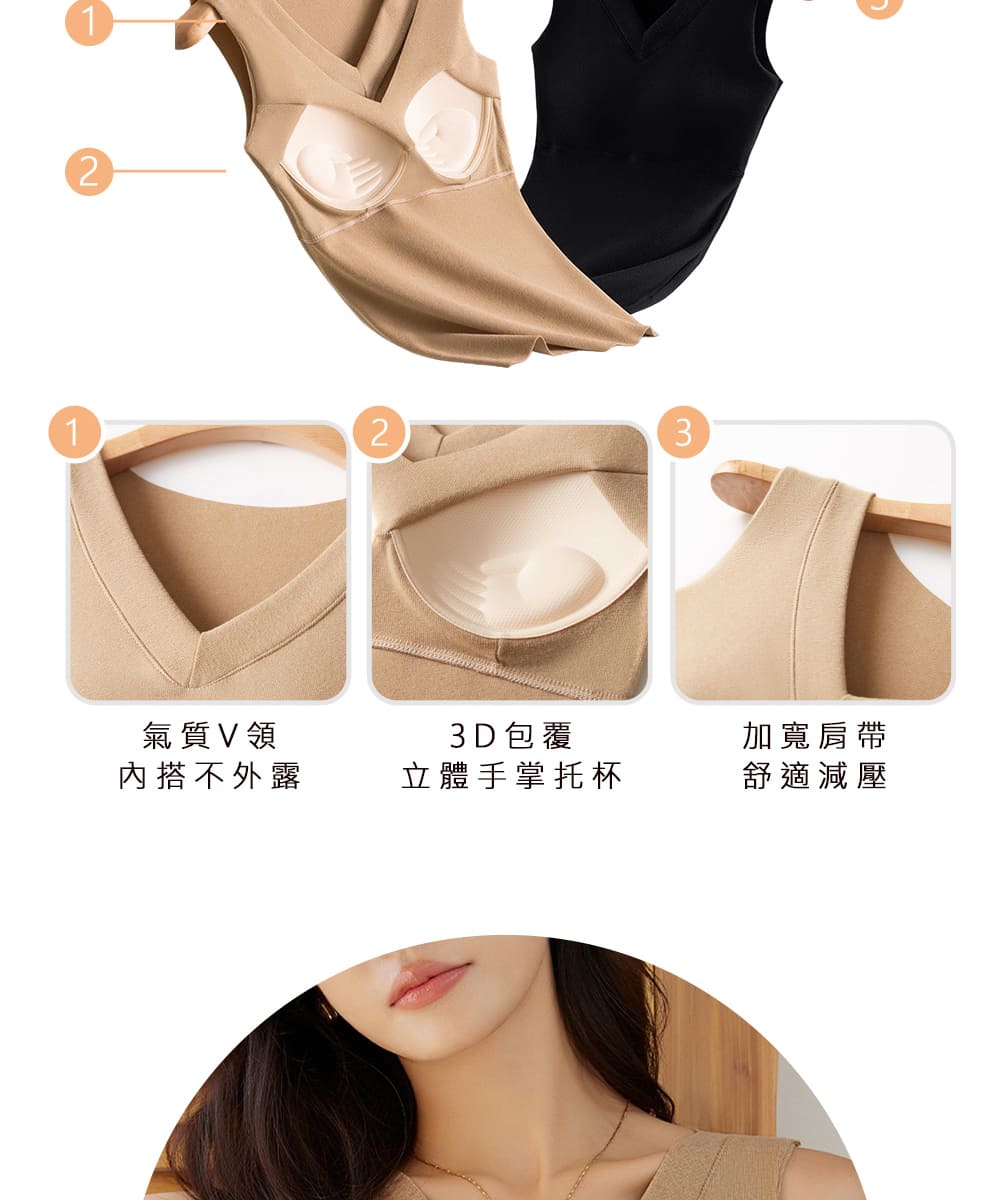 1

2

1

2

3

氣質V領
內搭不外露

3D包覆
立體手掌托杯

加寬肩帶
舒適減壓