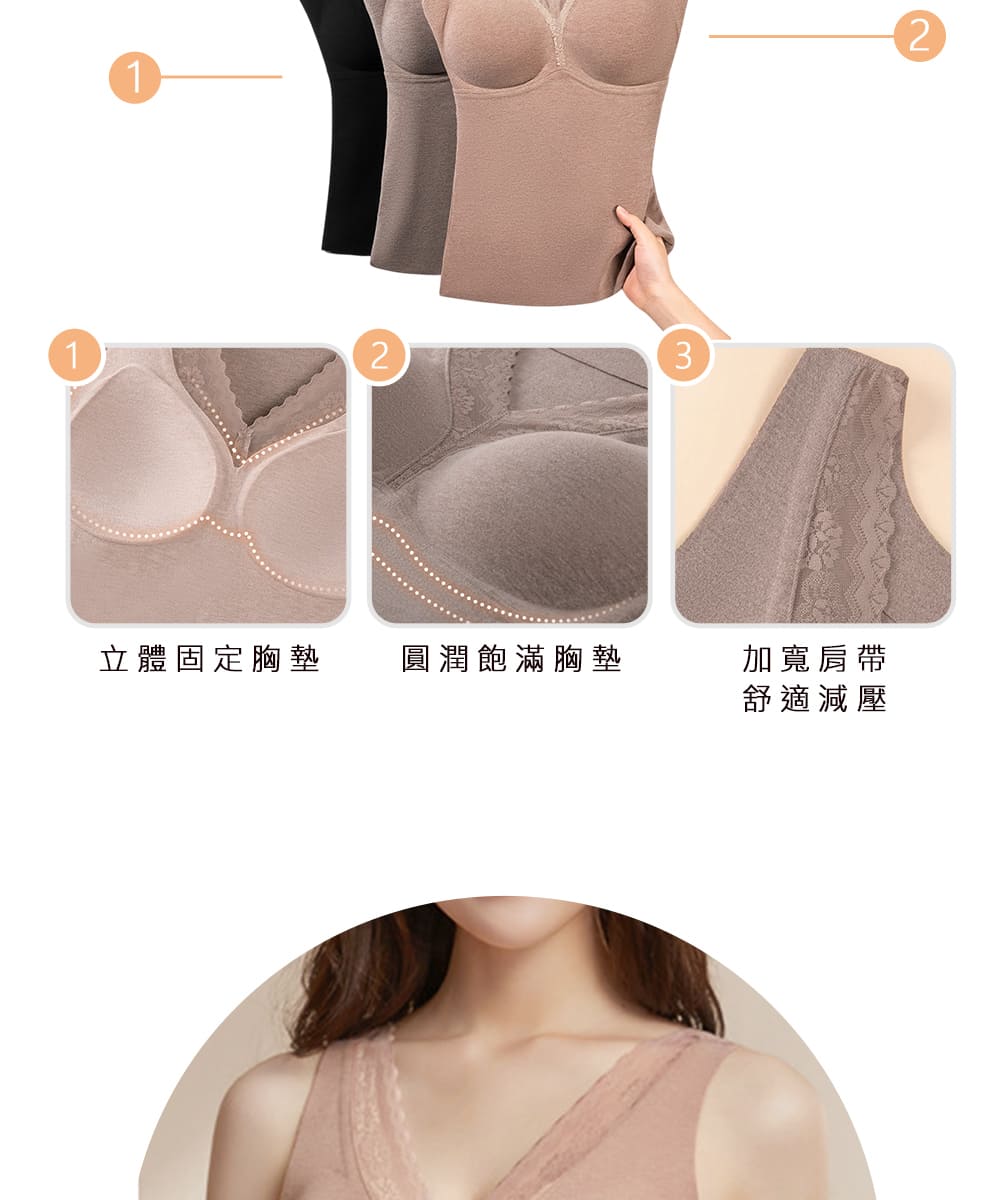 1

2

1

2

3

立體固定胸墊

圓潤飽滿胸墊

加寬肩帶
舒適減壓