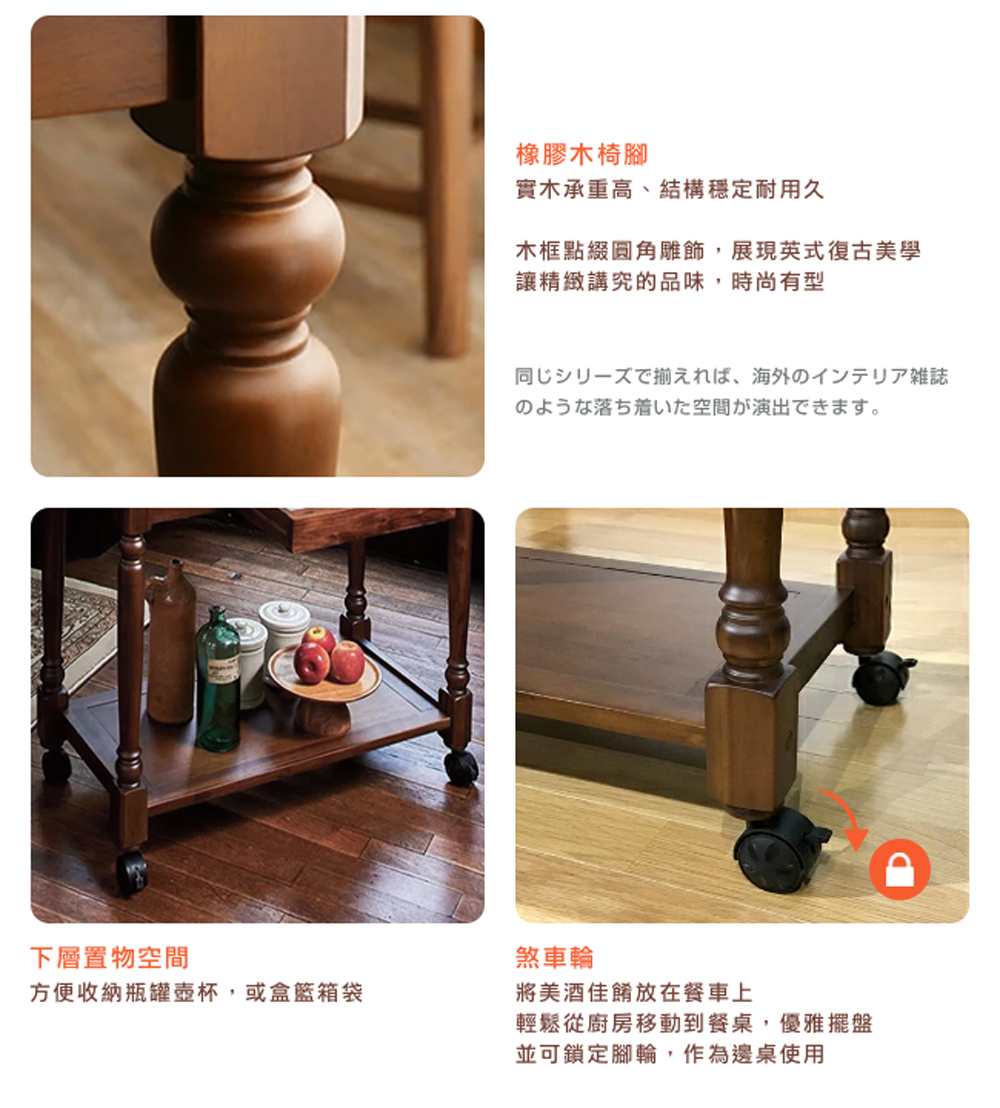 橡膠木椅腳
實木承重高、結構穩定耐用久

木框點綴圓角雕飾，展現英式復古美學
讓精緻講究的品味，時尚有型

同じシリーズで揃えれば、海外のインテリア雑誌のような落ち着いた空間が演出できます。

下層置物空間
方便收納瓶罐壺杯，或盒籃箱袋

煞車輪
將美酒佳餚放在餐車上
輕鬆從廚房移動到餐桌，優雅擺盤
並可鎖定腳輪，作為邊桌使用