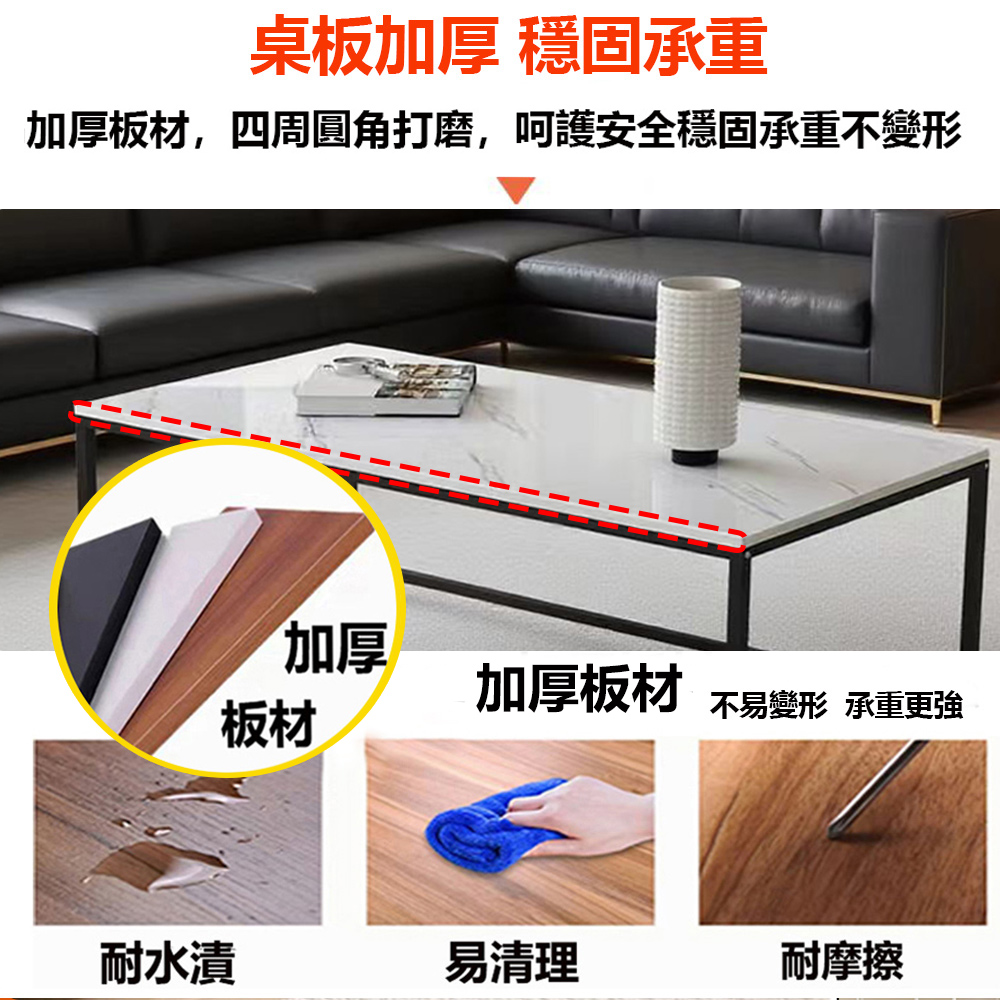 桌板加厚 穩固承重

加厚板材，四周圓角打磨，呵護安全穩固承重不變形

加厚
板材

加厚板材 不易變形 承重更強

耐水漬

易清理

耐摩擦