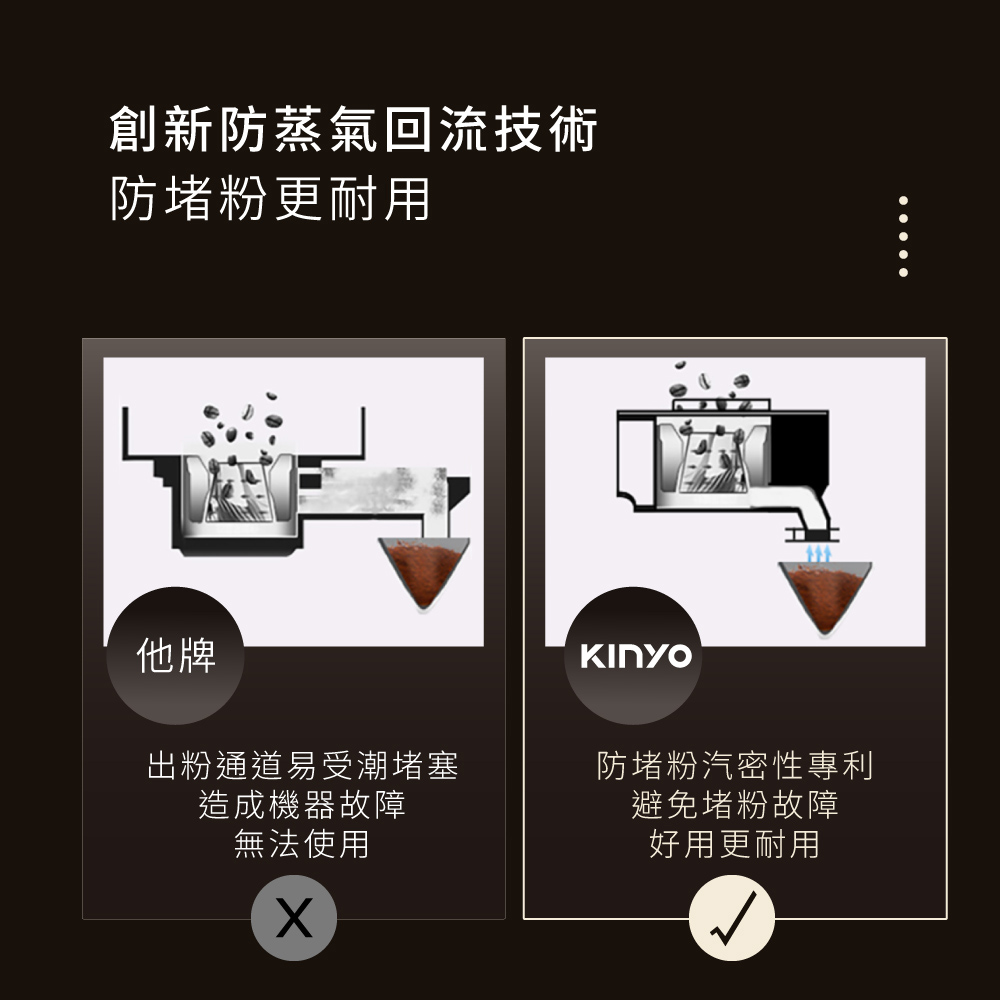 創新防蒸氣回流技術
防堵粉更耐用

他牌

出粉通道易受潮堵塞
造成機器故障
無法使用

X

KINYO

防堵粉汽密性專利
避免堵粉故障
好用更耐用

✓