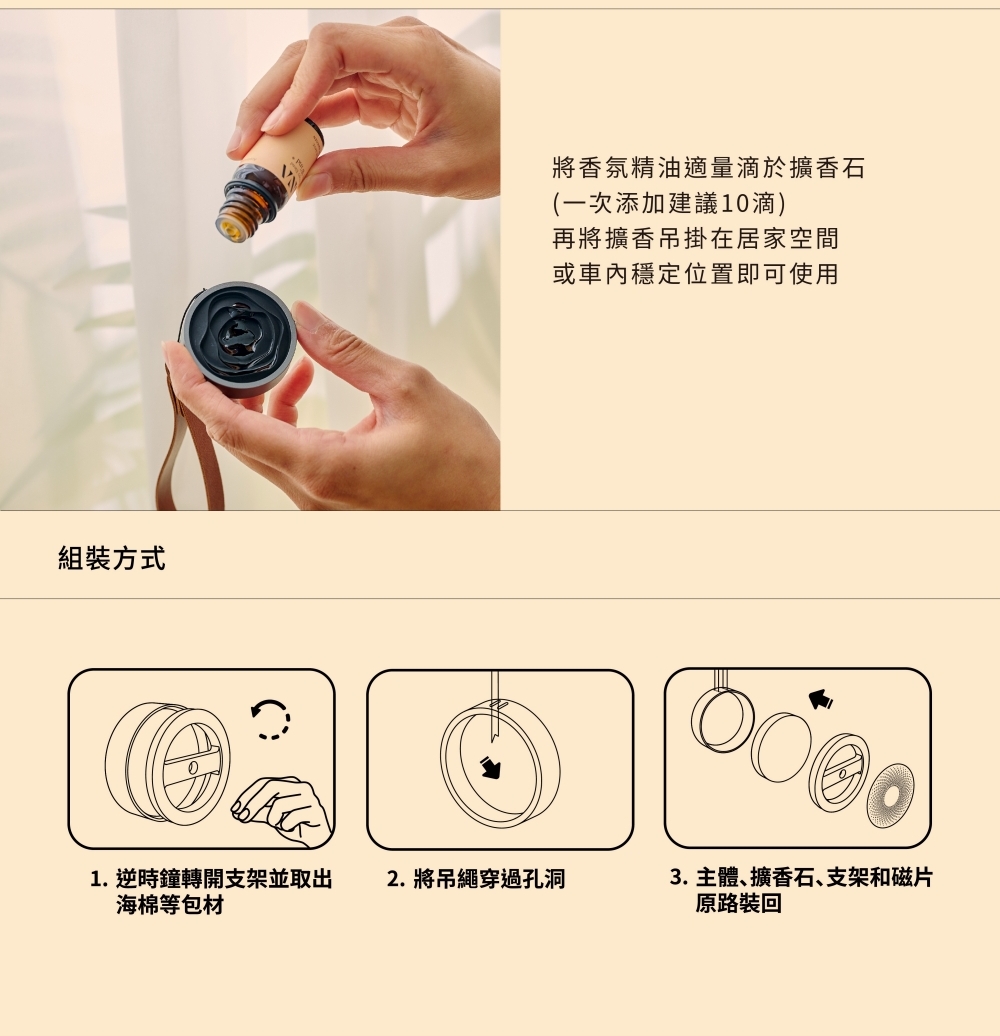 將香氛精油適量滴於擴香石
(一次添加建議10滴)
再將擴香吊掛在居家空間
或車內穩定位置即可使用

組裝方式

1. 逆時鐘轉開支架並取出海棉等包材

2. 將吊繩穿過孔洞

3. 主體、擴香石、支架和磁片原路裝回