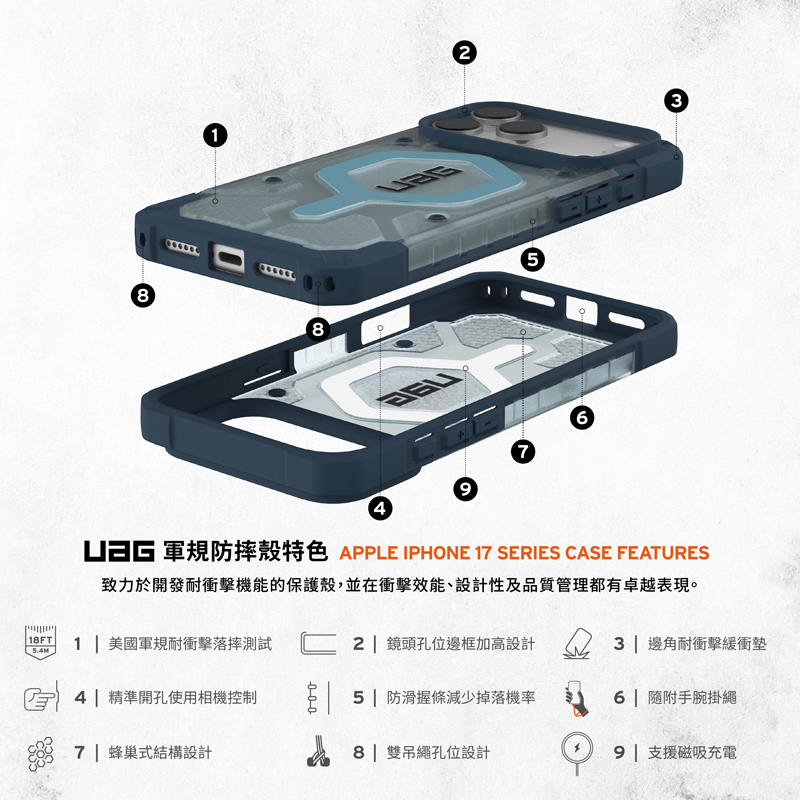 2
3
1
UAG
5
8
8
UAG
6
7
9
4

UAG 軍規防摔殼特色 APPLE IPHONE 17 SERIES CASE FEATURES

致力於開發耐衝擊機能的保護殼，並在衝擊效能、設計性及品質管理都有卓越表現。

18FT 5.4M 1 | 美國軍規耐衝擊落摔測試

2 | 鏡頭孔位邊框加高設計

3 | 邊角耐衝擊緩衝墊

4 | 精準開孔使用相機控制

5 | 防滑握條減少掉落機率

6 | 隨附手腕掛繩

7 | 蜂巢式結構設計

8 | 雙吊繩孔位設計

9 | 支援磁吸充電