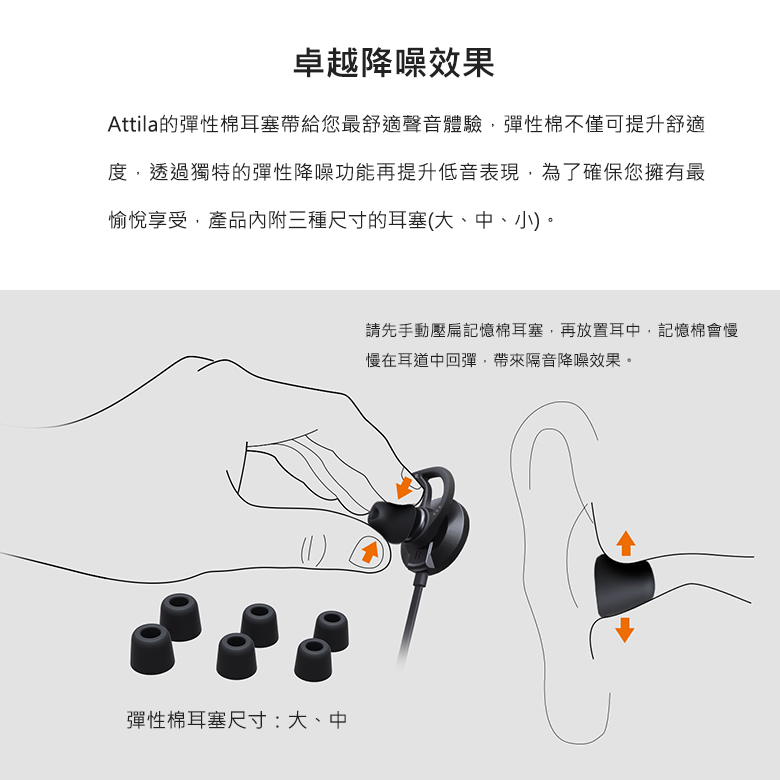 卓越降噪效果

Attila的彈性棉耳塞帶給您最舒適聲音體驗，彈性棉不僅可提升舒適度，透過獨特的彈性降噪功能再提升低音表現，為了確保您擁有最愉悅享受，產品內附三種尺寸的耳塞(大、中、小)。

請先手動壓扁記憶棉耳塞，再放置耳中，記憶棉會慢慢在耳道中回彈，帶來隔音降噪效果。

彈性棉耳塞尺寸：大、中