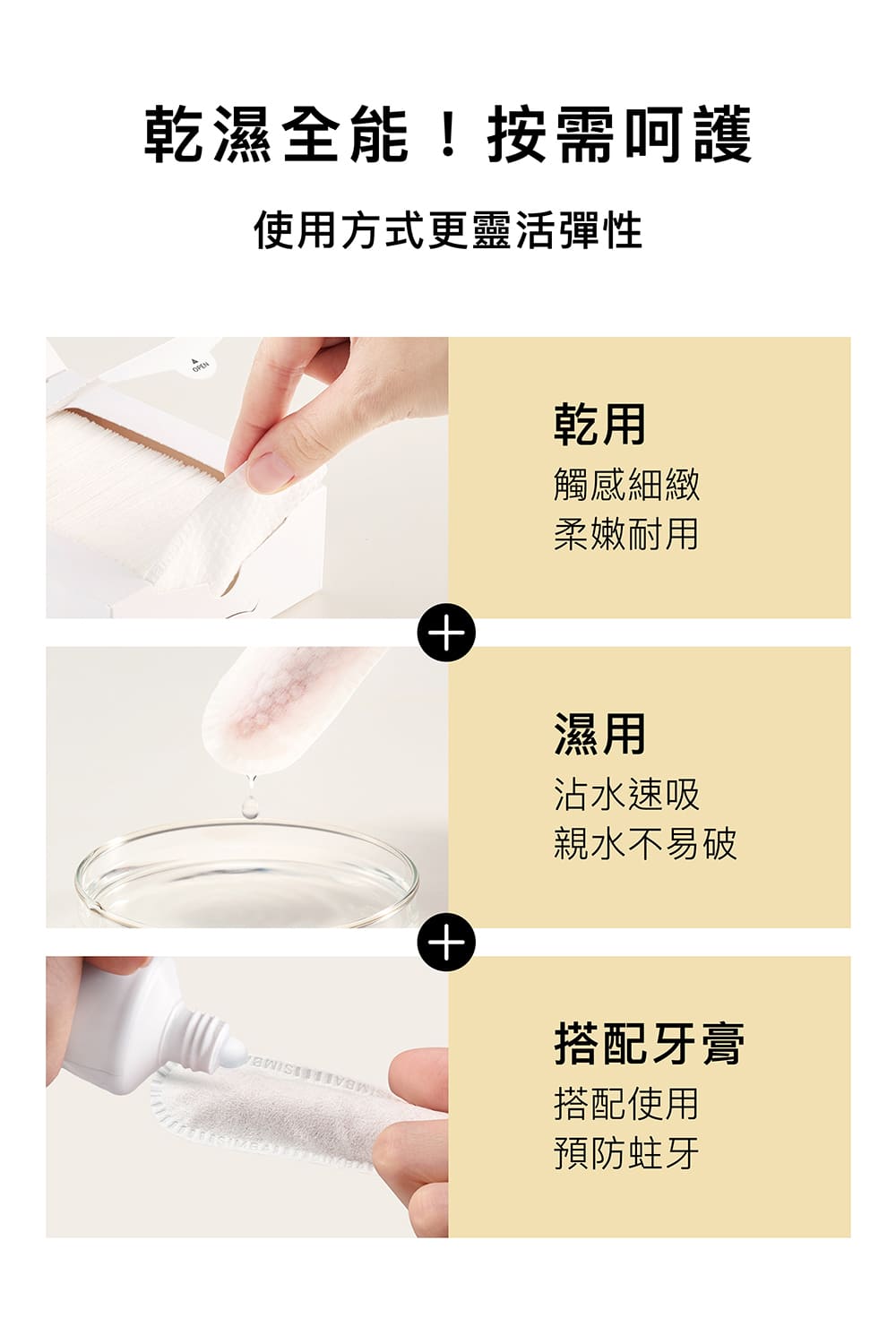 乾濕全能！按需呵護

使用方式更靈活彈性

OPEN

乾用
觸感細緻
柔嫩耐用

+

濕用
沾水速吸
親水不易破

+

搭配牙膏
搭配使用
預防蛀牙