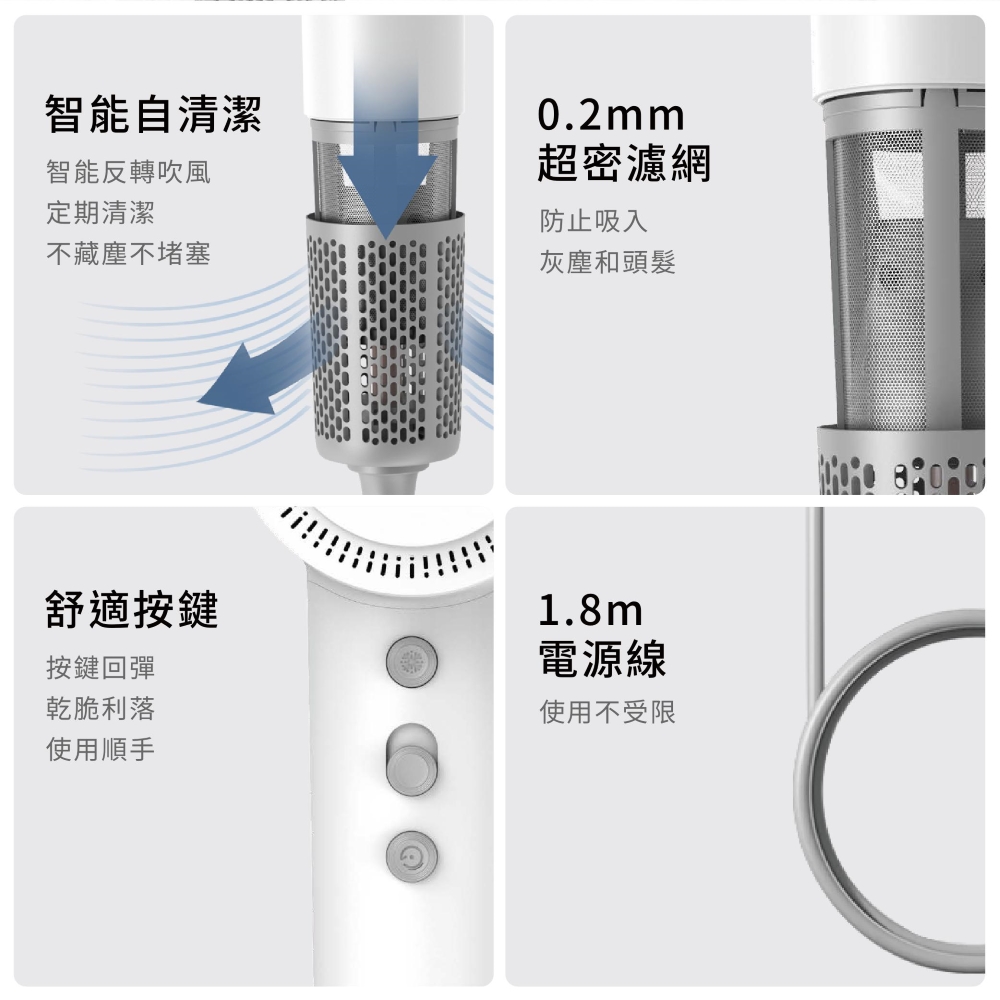 智能自清潔

智能反轉吹風
定期清潔
不藏塵不堵塞

0.2mm
超密濾網

防止吸入
灰塵和頭髮

舒適按鍵

按鍵回彈
乾脆利落
使用順手

1.8m
電源線

使用不受限