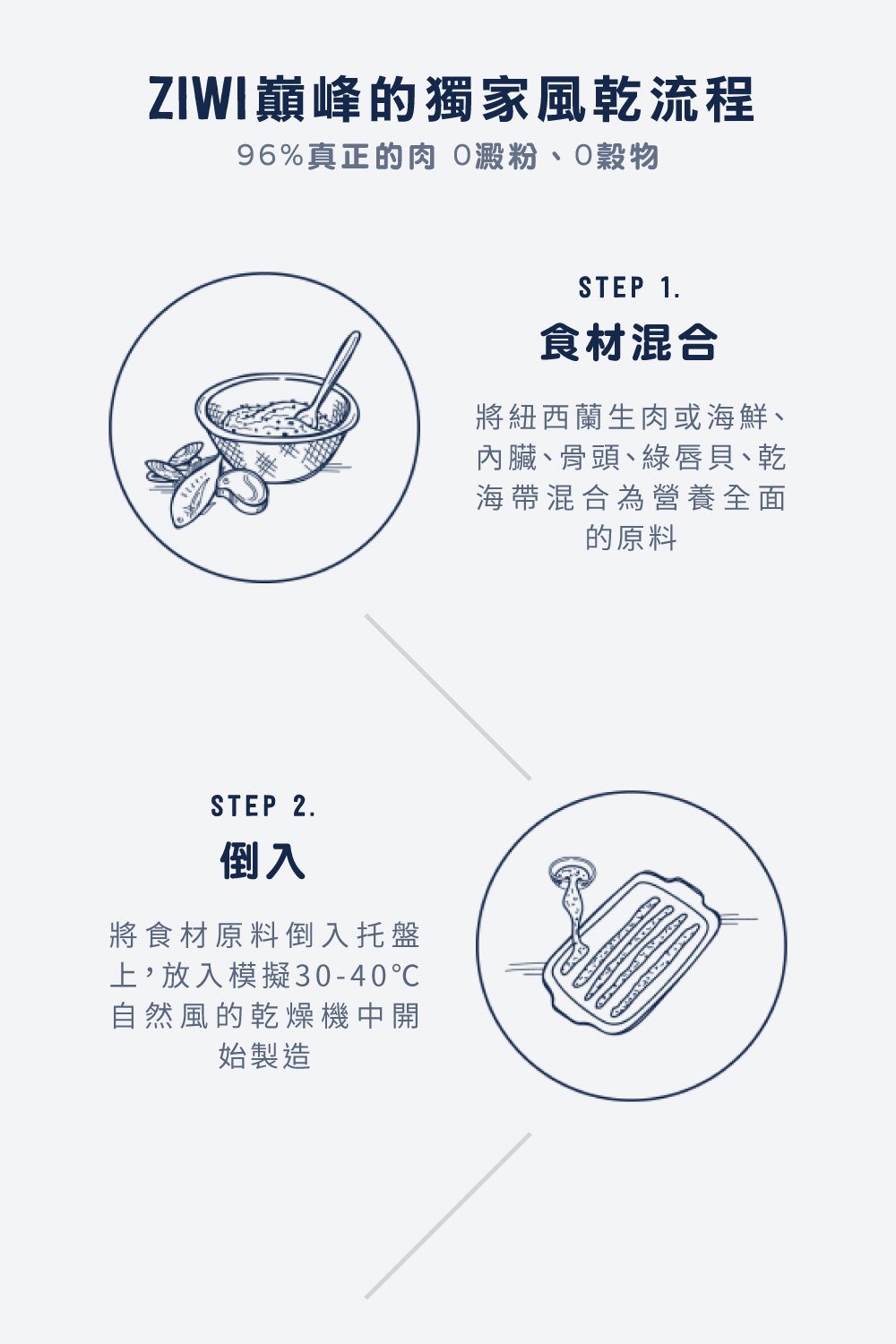 ZIWI巔峰的獨家風乾流程

96%真正的肉 0澱粉、0穀物

STEP 1.

食材混合

將紐西蘭生肉或海鮮、內臟、骨頭、綠唇貝、乾海帶混合為營養全面的原料

STEP 2.

倒入

將食材原料倒入托盤上，放入模擬30-40°C自然風的乾燥機中開始製造