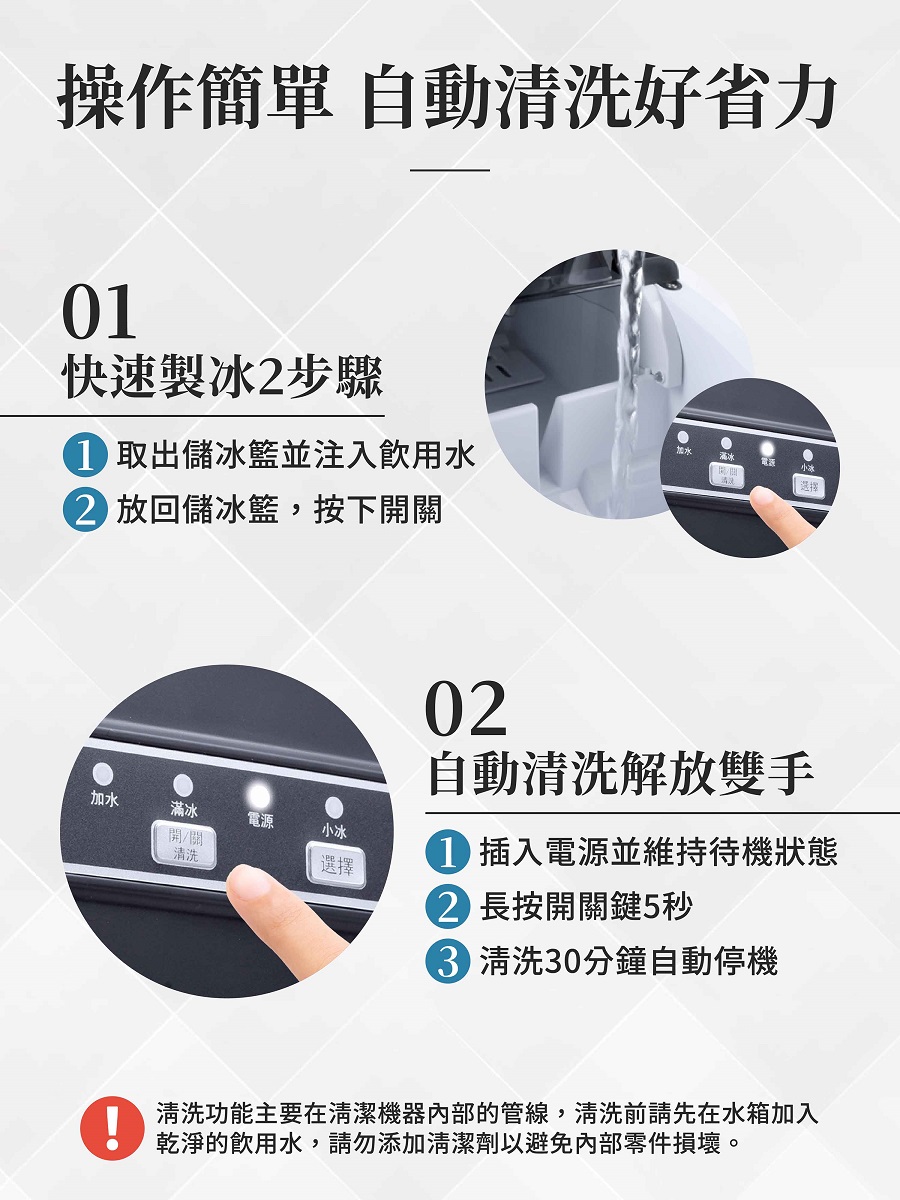 操作簡單 自動清洗好省力

01
快速製冰2步驟

1 取出儲冰籃並注入飲用水
2 放回儲冰籃，按下開關

加水 滿冰 電源 小冰
開/關 清洗 選擇

加水 滿冰 電源 小冰
開/關 清洗 選擇

02
自動清洗解放雙手

1 插入電源並維持待機狀態
2 長按開關鍵5秒
3 清洗30分鐘自動停機

!
清洗功能主要在清潔機器內部的管線，清洗前請先在水箱加入乾淨的飲用水，請勿添加清潔劑以避免內部零件損壞。