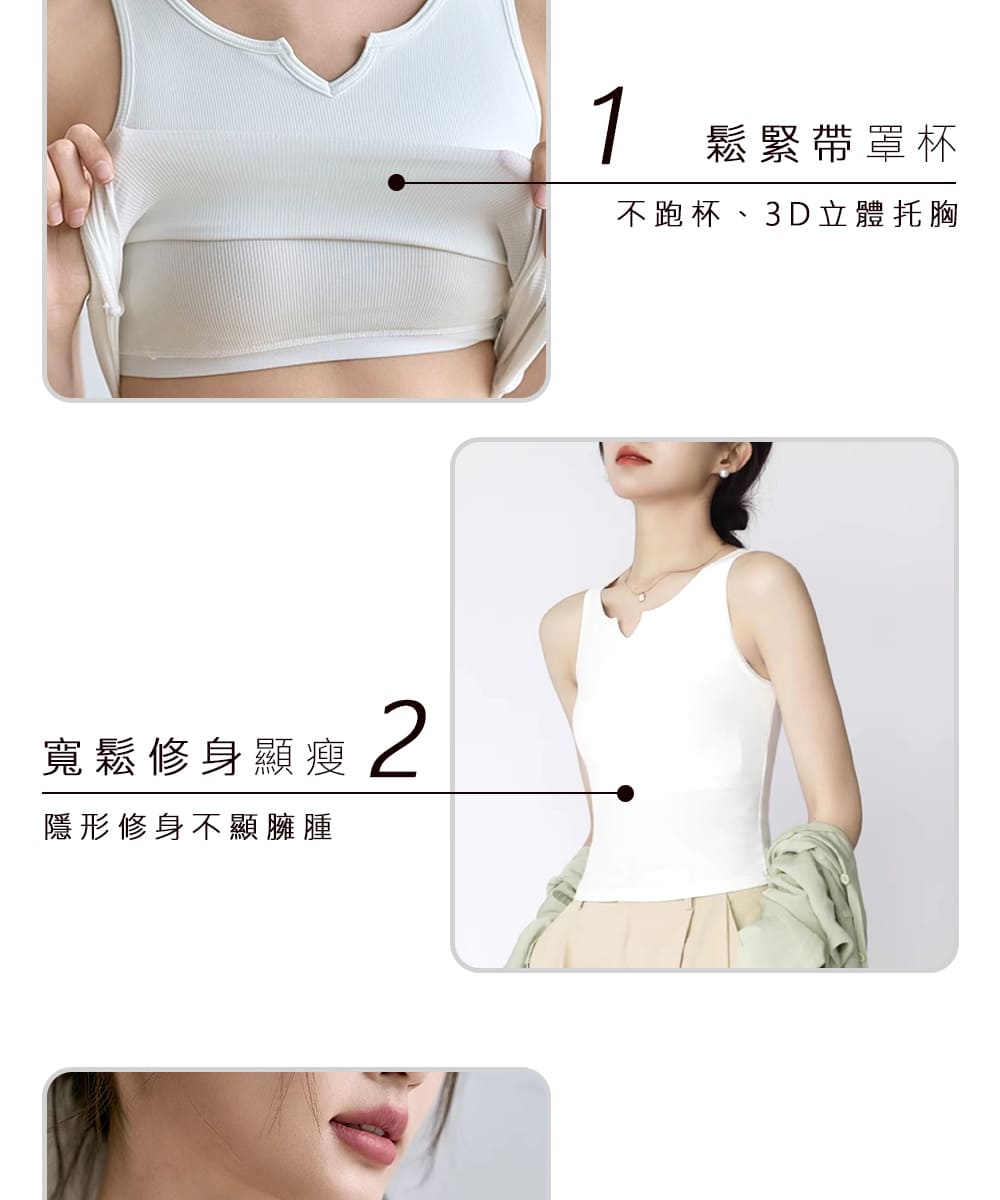 1 鬆緊帶罩杯

不跑杯、3D立體托胸

寬鬆修身顯瘦 2

隱形修身不顯臃腫