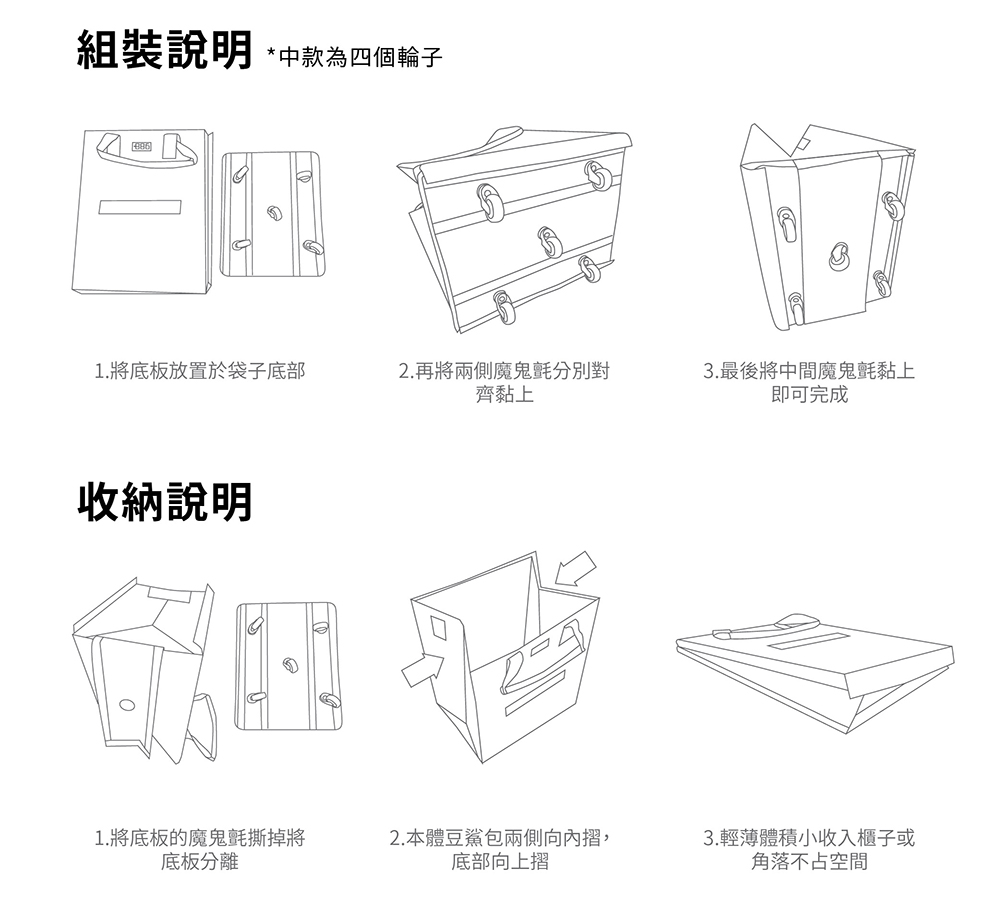 組裝說明 *中款為四個輪子

1.將底板放置於袋子底部

2.再將兩側魔鬼氈分別對齊黏上

3.最後將中間魔鬼氈黏上即可完成

收納說明

1.將底板的魔鬼氈撕掉將底板分離

2.本體豆鯊包兩側向內摺，底部向上摺

3.輕薄體積小收入櫃子或角落不占空間