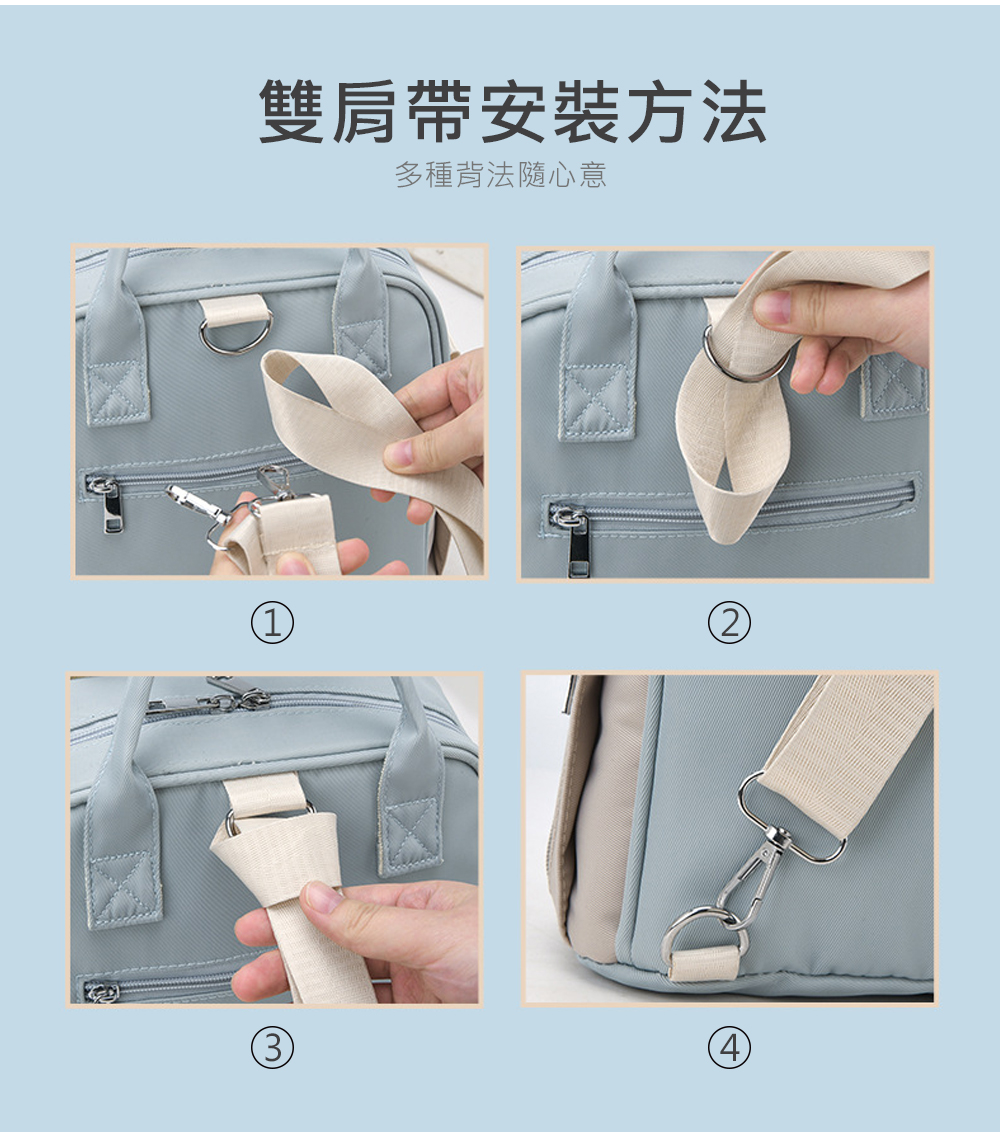 雙肩帶安裝方法

多種背法隨心意

①

②

③

④