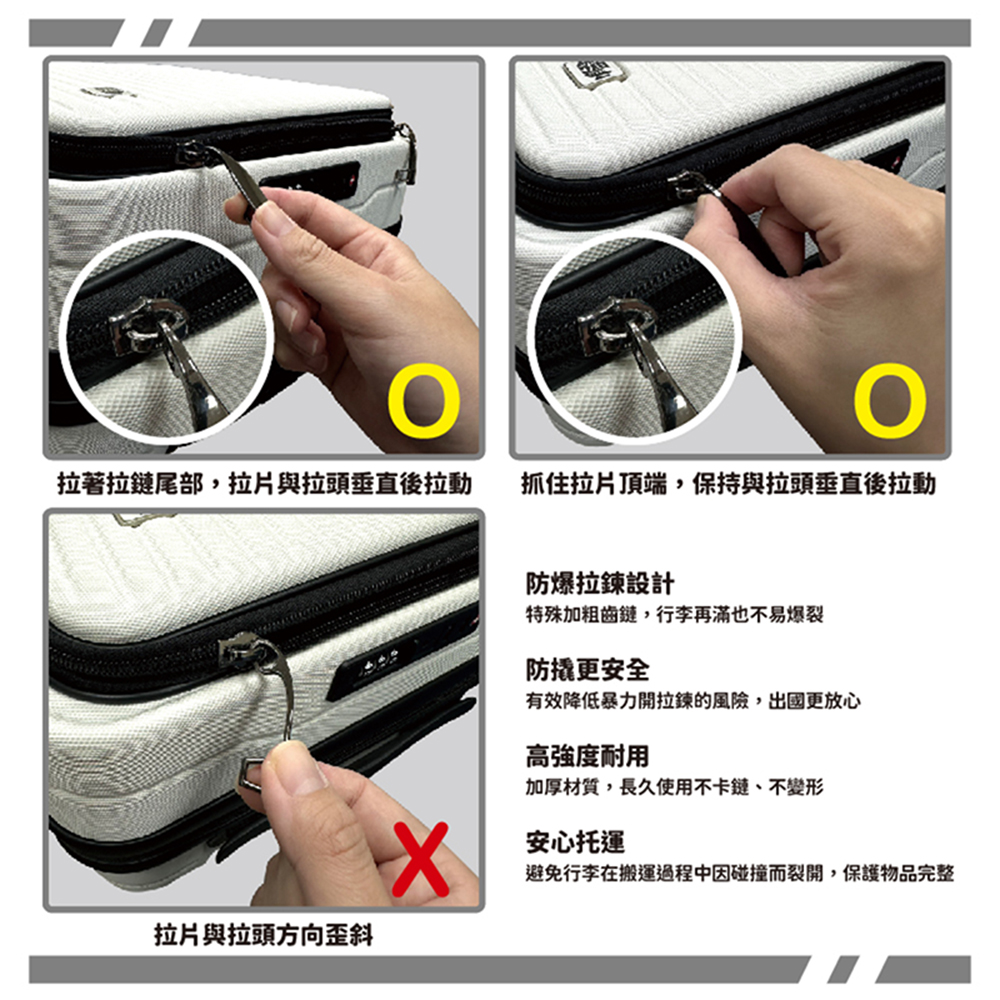 O

拉著拉鏈尾部，拉片與拉頭垂直後拉動

O

抓住拉片頂端，保持與拉頭垂直後拉動

X

拉片與拉頭方向歪斜

防爆拉鍊設計
特殊加粗齒鏈，行李再滿也不易爆裂

防撬更安全
有效降低暴力開拉鍊的風險，出國更放心

高強度耐用
加厚材質，長久使用不卡鏈、不變形

安心托運
避免行李在搬運過程中因碰撞而裂開，保護物品完整