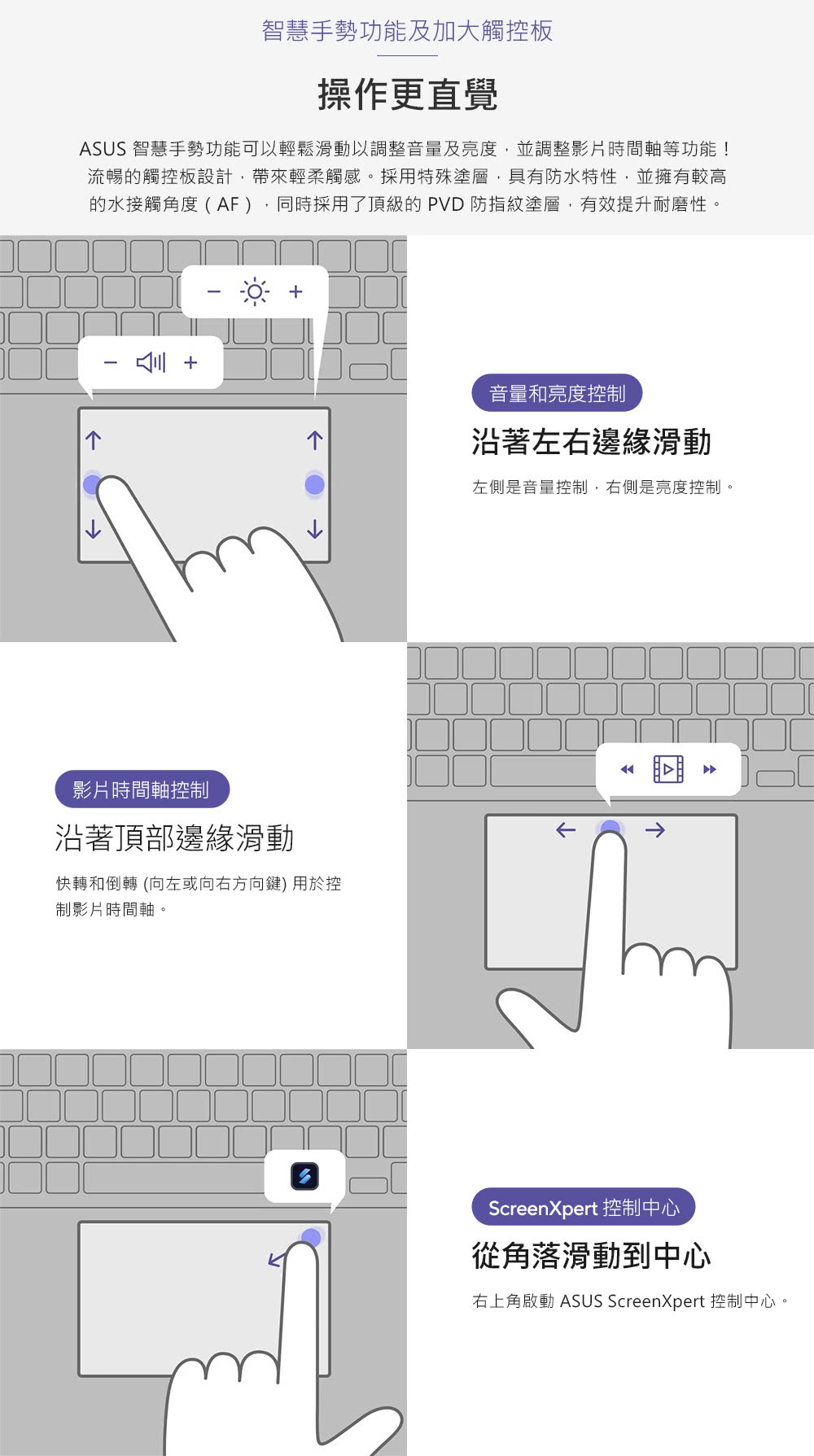 智慧手勢功能及加大觸控板

操作更直覺

ASUS 智慧手勢功能可以輕鬆滑動以調整音量及亮度，並調整影片時間軸等功能！流暢的觸控板設計，帶來輕柔觸感。採用特殊塗層，具有防水特性，並擁有較高的水接觸角度（AF），同時採用了頂級的 PVD 防指紋塗層，有效提升耐磨性。

− +

− +

音量和亮度控制

沿著左右邊緣滑動

左側是音量控制，右側是亮度控制。

影片時間軸控制

沿著頂部邊緣滑動

快轉和倒轉 (向左或向右方向鍵) 用於控制影片時間軸。

ScreenXpert 控制中心

從角落滑動到中心

右上角啟動 ASUS ScreenXpert 控制中心。