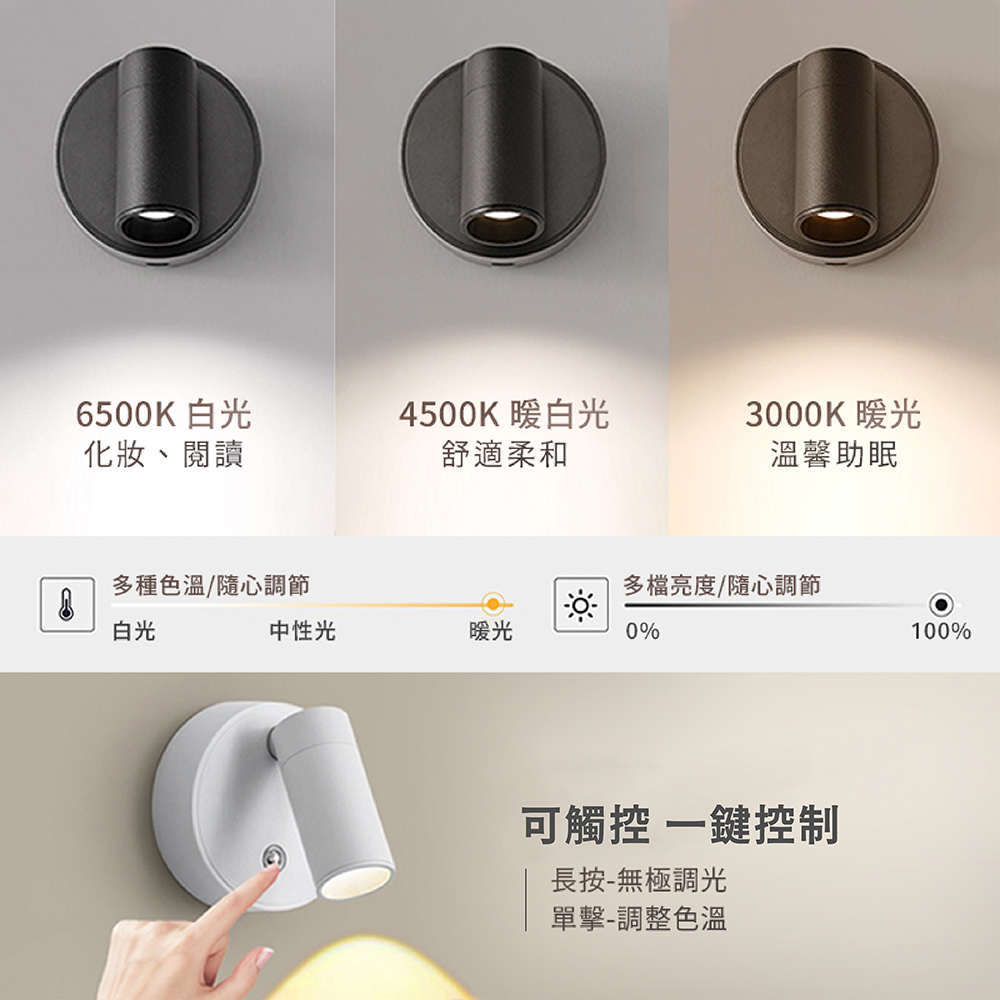 6500K 白光
化妝、閱讀

4500K 暖白光
舒適柔和

3000K 暖光
溫馨助眠

多種色溫/隨心調節
白光
中性光
暖光

多檔亮度/隨心調節
0%
100%

可觸控 一鍵控制
長按-無極調光
單擊-調整色溫