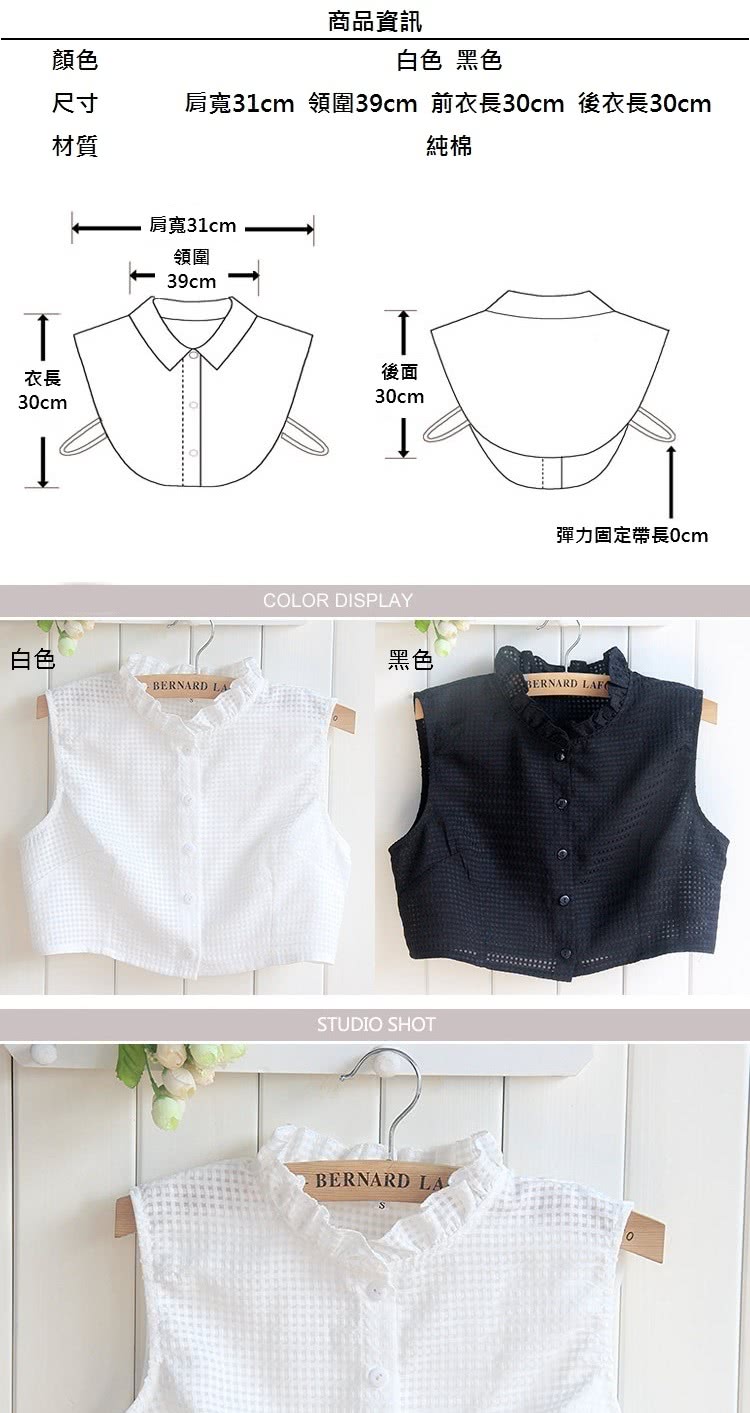 商品資訊

| 顏色 | 白色 黑色 |
|---|---|
| 尺寸 | 肩寬31cm 領圍39cm 前衣長30cm 後衣長30cm |
| 材質 | 純棉 |

肩寬31cm
領圍 39cm
衣長 30cm
後面 30cm
彈力固定帶長0cm

COLOR DISPLAY

白色
BERNARD LA
S

黑色
BERNARD LAF

STUDIO SHOT

BERNARD LA
S