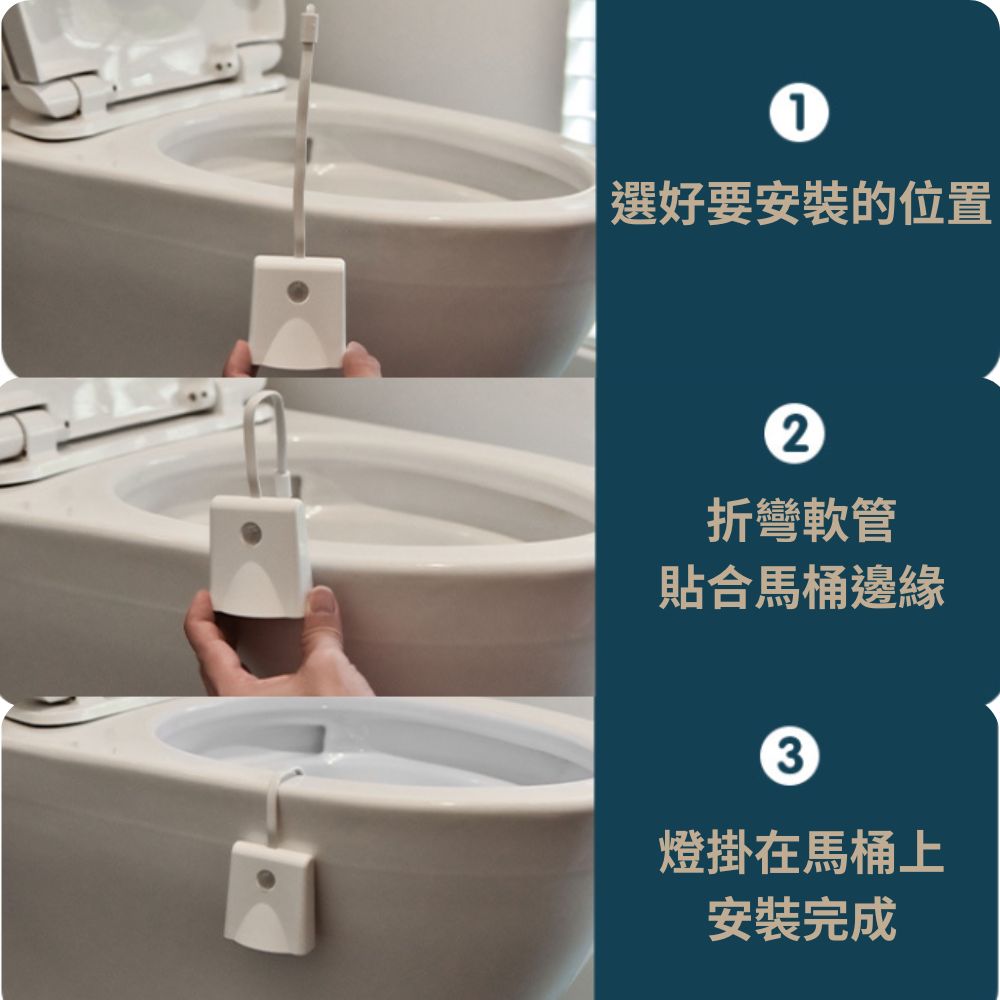 1
選好要安裝的位置

2
折彎軟管
貼合馬桶邊緣

3
燈掛在馬桶上
安裝完成