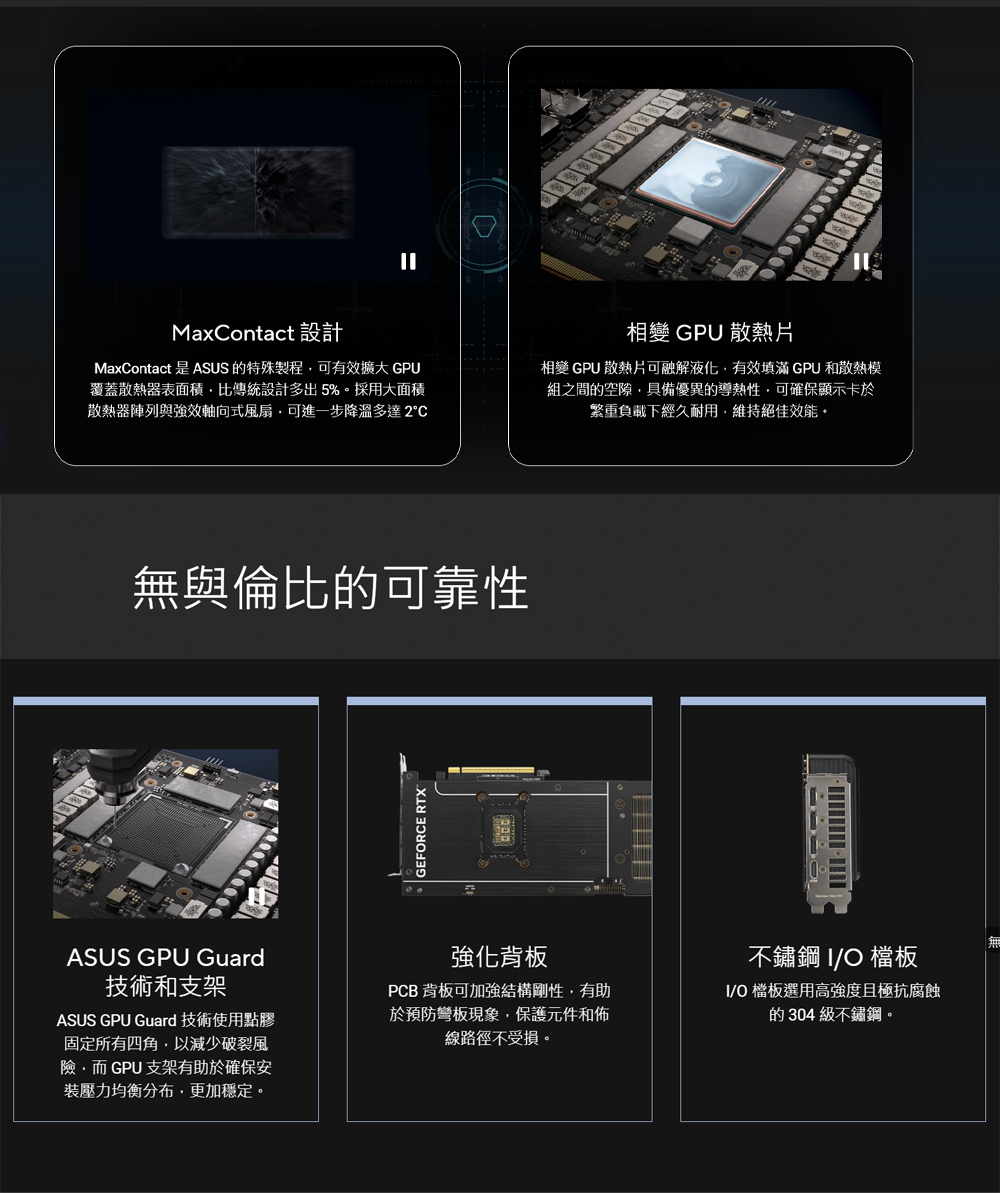 MaxContact 設計

MaxContact 是 ASUS 的特殊製程，可有效擴大 GPU 覆蓋散熱器表面積，比傳統設計多出 5%。採用大面積散熱器陣列與強效軸向式風扇，可進一步降溫多達 2°C

相變 GPU 散熱片

相變 GPU 散熱片可融解液化，有效填滿 GPU 和散熱模組之間的空隙，具備優異的導熱性，可確保顯示卡於繁重負載下經久耐用，維持絕佳效能。

無與倫比的可靠性

ASUS GPU Guard 技術和支架

ASUS GPU Guard 技術使用點膠固定所有四角，以減少破裂風險，而 GPU 支架有助於確保安裝壓力均衡分布，更加穩定。

GEFORCE RTX

強化背板

PCB 背板可加強結構剛性，有助於預防彎板現象，保護元件和佈線路徑不受損。

不鏽鋼 I/O 檔板

I/O 檔板選用高強度且極抗腐蝕的 304 級不鏽鋼。

無