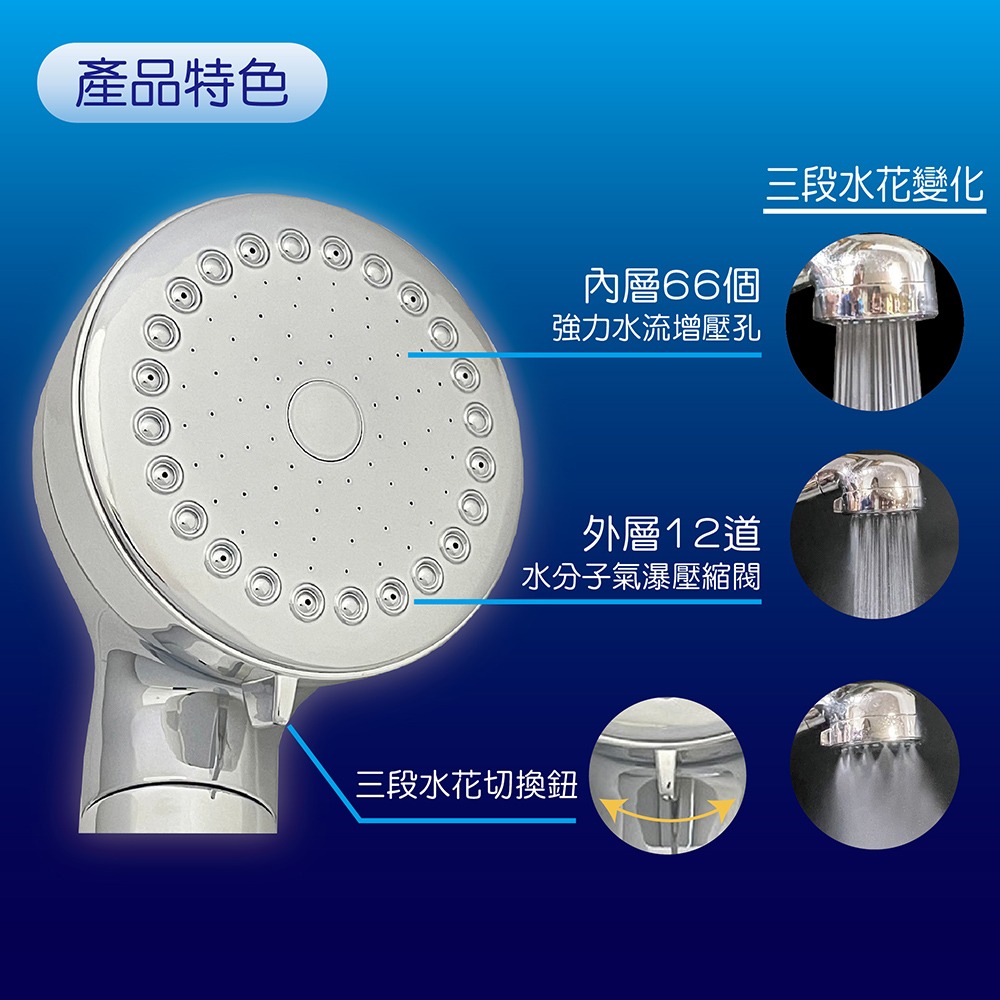 產品特色

三段水花變化

內層66個
強力水流增壓孔

外層12道
水分子氣瀑壓縮閥

三段水花切換鈕