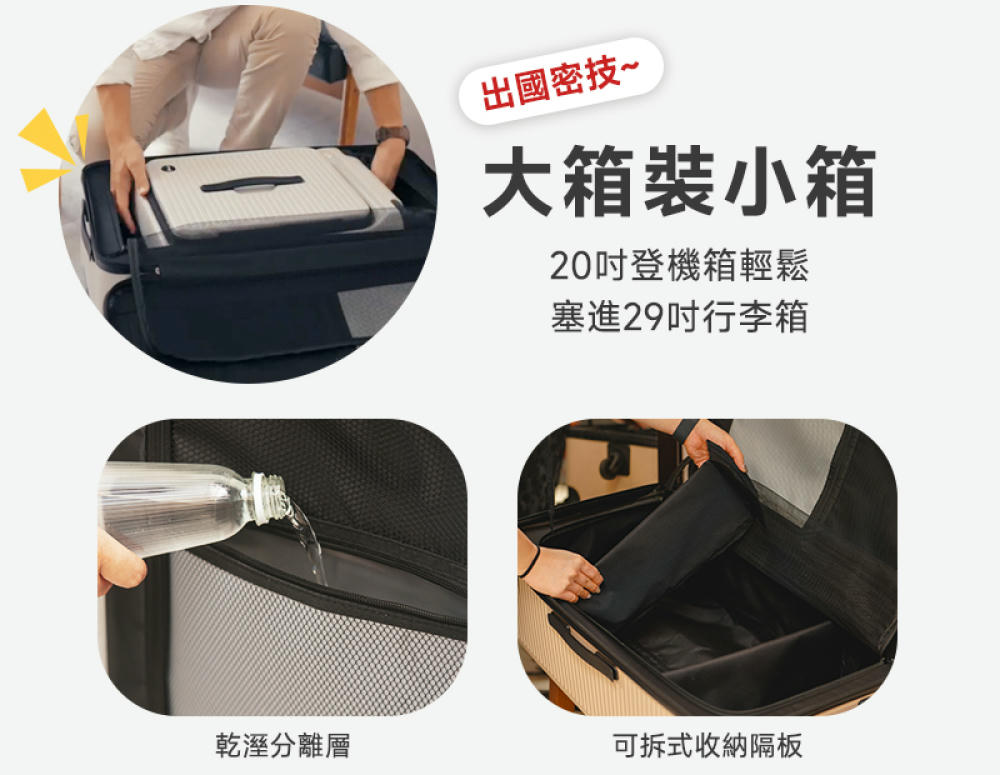 出國密技~

大箱裝小箱

20吋登機箱輕鬆
塞進29吋行李箱

乾溼分離層

可拆式收納隔板