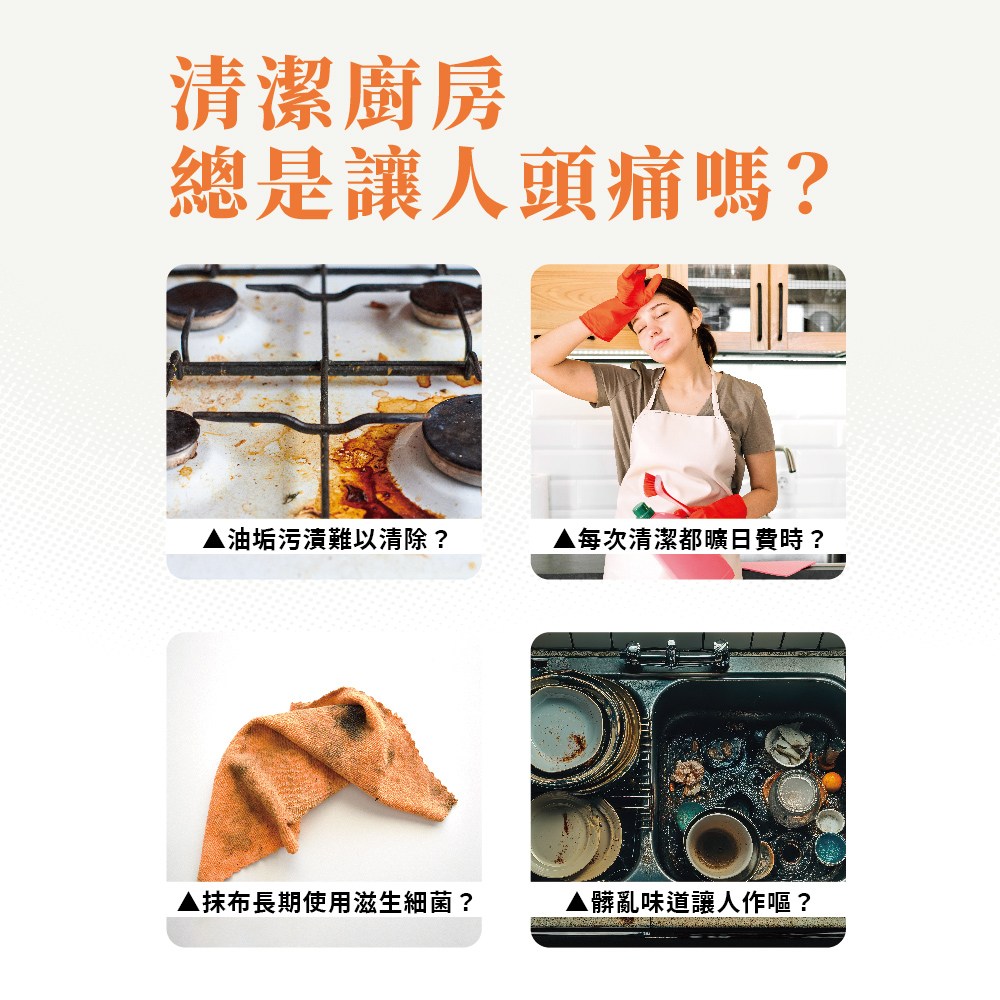 清潔廚房
總是讓人頭痛嗎？

▲油垢污漬難以清除？

▲每次清潔都曠日費時？

▲抹布長期使用滋生細菌？

▲髒亂味道讓人作嘔？