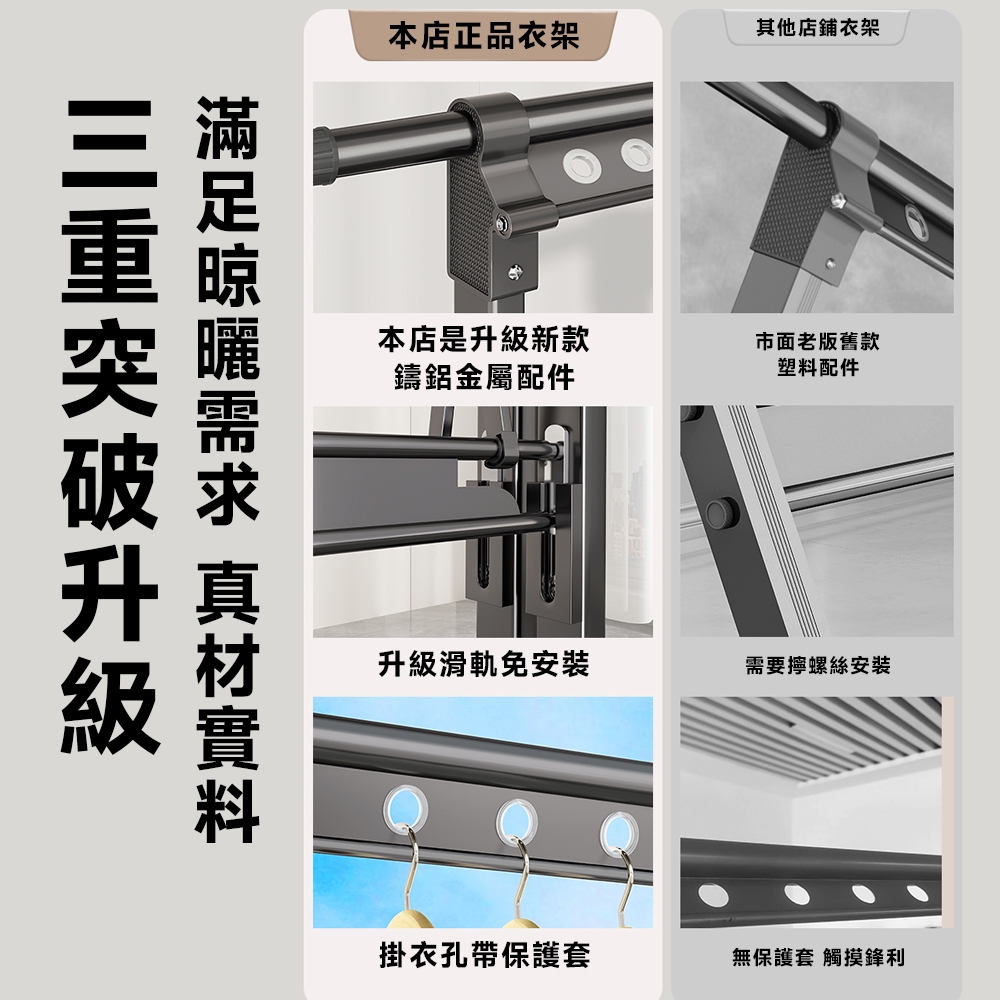 三重突破升級

滿足晾曬需求 真材實料

本店正品衣架

本店是升級新款
鑄鋁金屬配件

升級滑軌免安裝

掛衣孔帶保護套

其他店鋪衣架

市面老版舊款
塑料配件

需要擰螺絲安裝

無保護套 觸摸鋒利