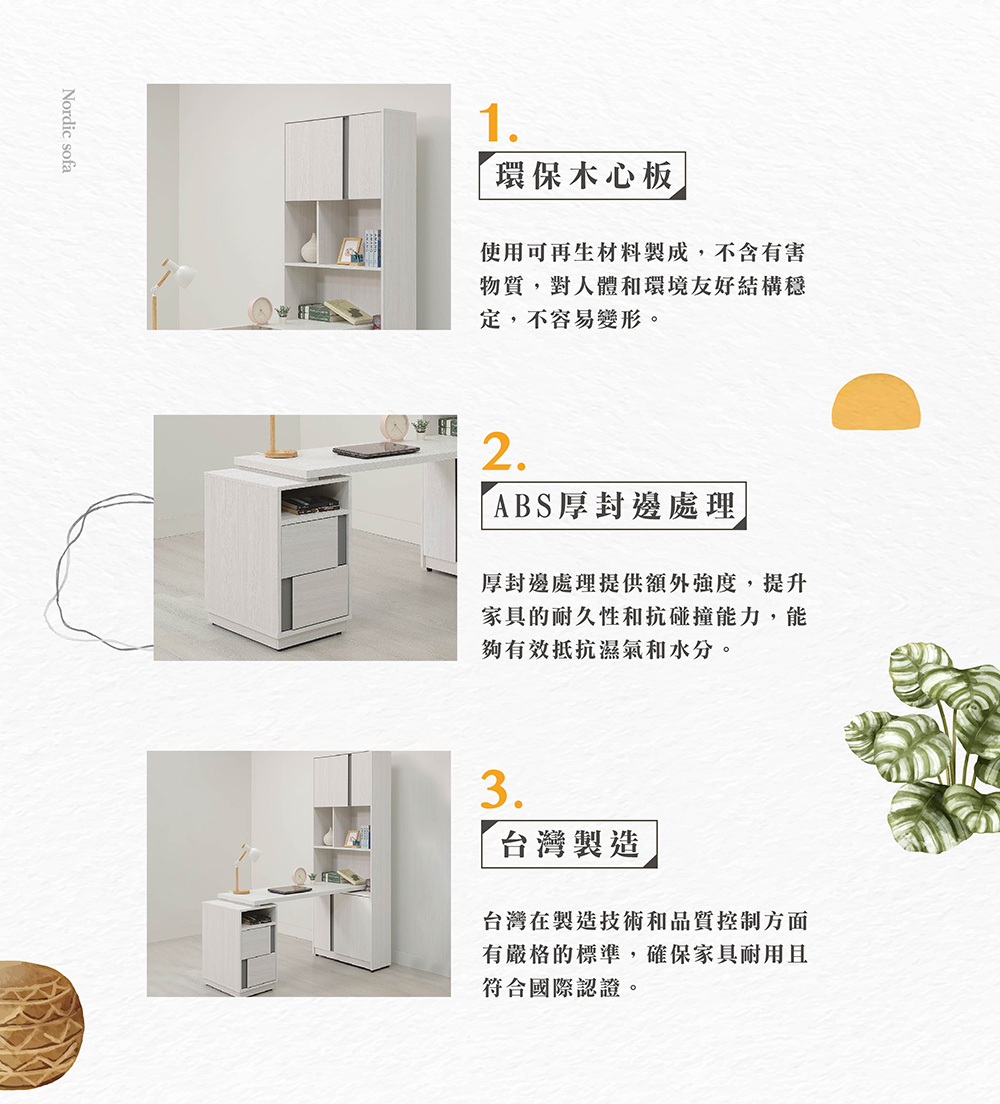 Nordic sofa

1.

環保木心板

使用可再生材料製成，不含有害物質，對人體和環境友好結構穩定，不容易變形。

2.

ABS厚封邊處理

厚封邊處理提供額外強度，提升家具的耐久性和抗碰撞能力，能夠有效抵抗濕氣和水分。

3.

台灣製造

台灣在製造技術和品質控制方面有嚴格的標準，確保家具耐用且符合國際認證。