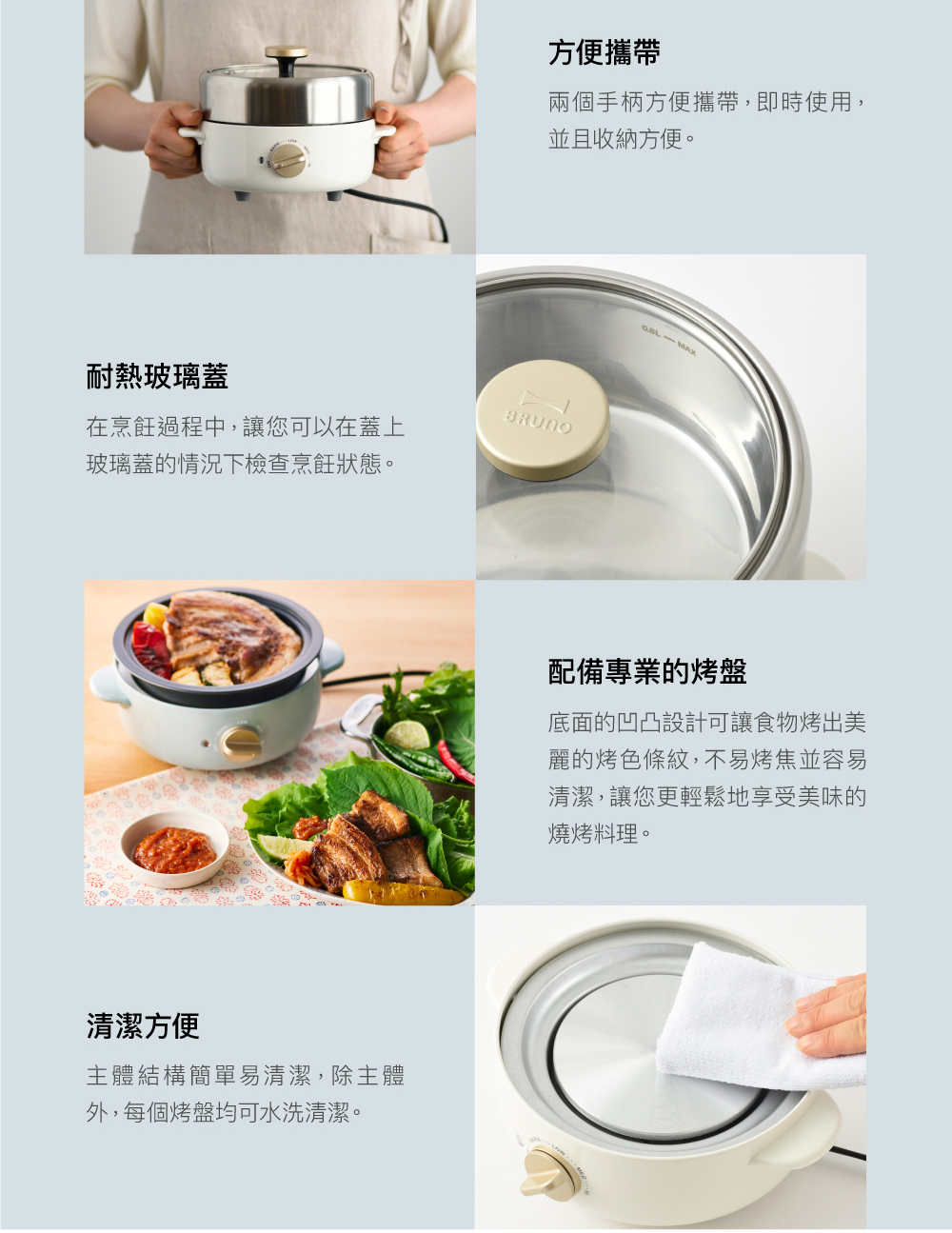 方便攜帶

兩個手柄方便攜帶，即時使用，並且收納方便。

0.8L — MAX

BRUNO

耐熱玻璃蓋

在烹飪過程中，讓您可以在蓋上玻璃蓋的情況下檢查烹飪狀態。

配備專業的烤盤

底面的凹凸設計可讓食物烤出美麗的烤色條紋，不易烤焦並容易清潔，讓您更輕鬆地享受美味的燒烤料理。

清潔方便

主體結構簡單易清潔，除主體外，每個烤盤均可水洗清潔。