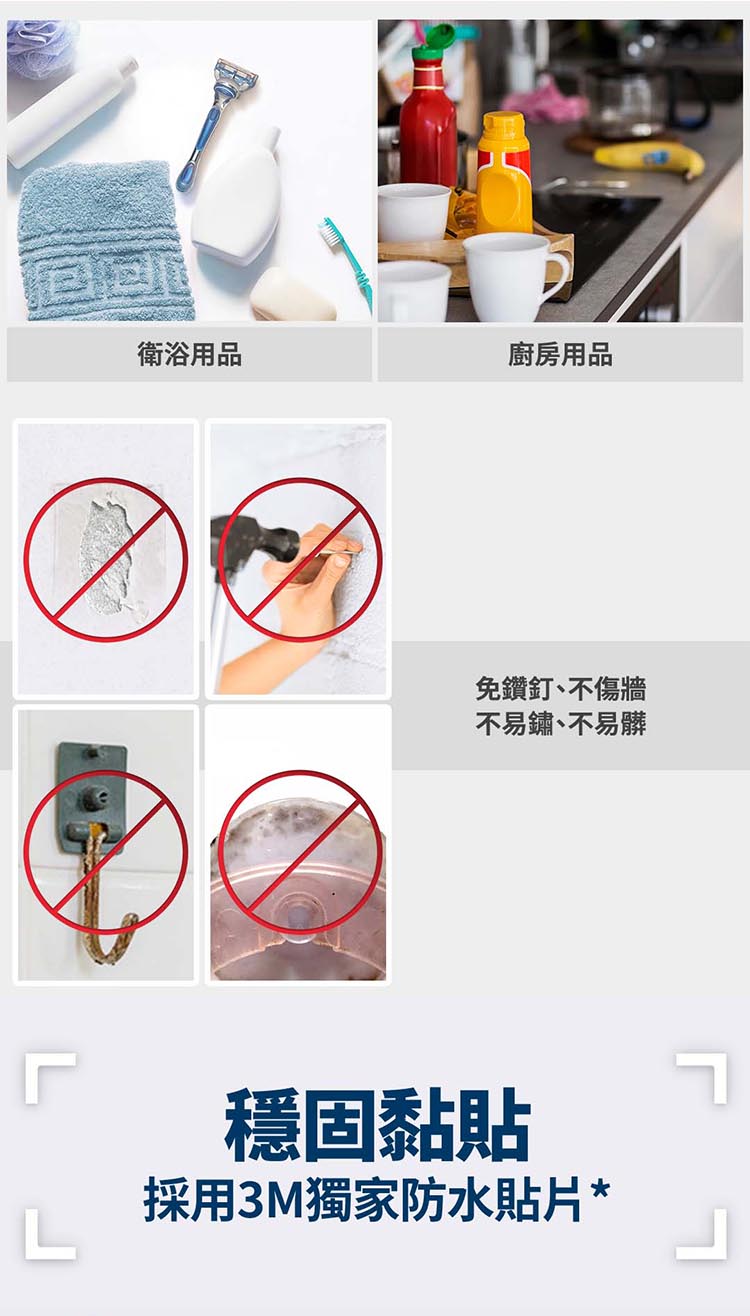 衛浴用品

廚房用品

免鑽釘、不傷牆
不易鏽、不易髒

穩固黏貼
採用3M獨家防水貼片*