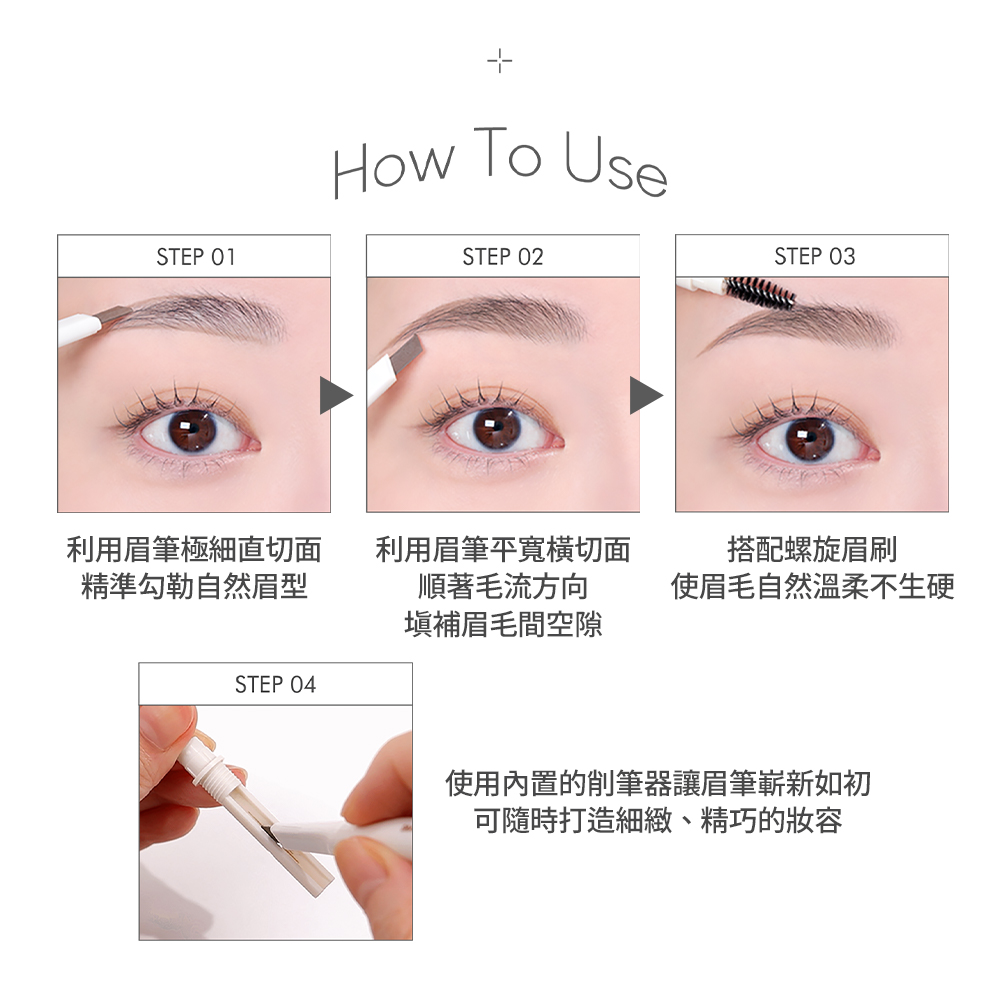 How To Use

STEP 01

利用眉筆極細直切面
精準勾勒自然眉型

STEP 02

利用眉筆平寬橫切面
順著毛流方向
填補眉毛間空隙

STEP 03

搭配螺旋眉刷
使眉毛自然溫柔不生硬

STEP 04

使用內置的削筆器讓眉筆嶄新如初
可隨時打造細緻、精巧的妝容