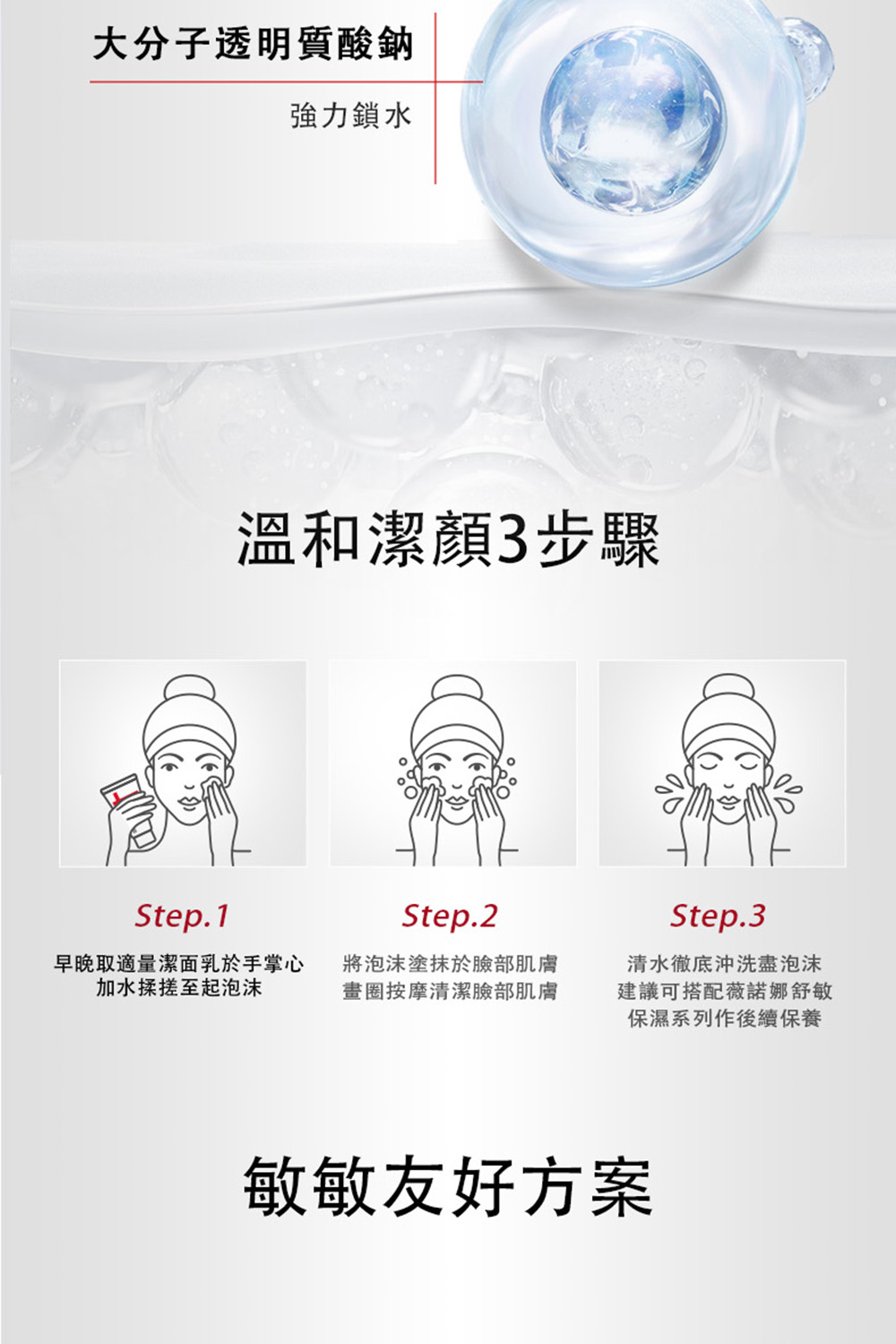 大分子透明質酸鈉

強力鎖水

溫和潔顏3步驟

Step.1

早晚取適量潔面乳於手掌心
加水揉搓至起泡沫

Step.2

將泡沫塗抹於臉部肌膚
畫圈按摩清潔臉部肌膚

Step.3

清水徹底沖洗盡泡沫
建議可搭配薇諾娜舒敏
保濕系列作後續保養

敏敏友好方案