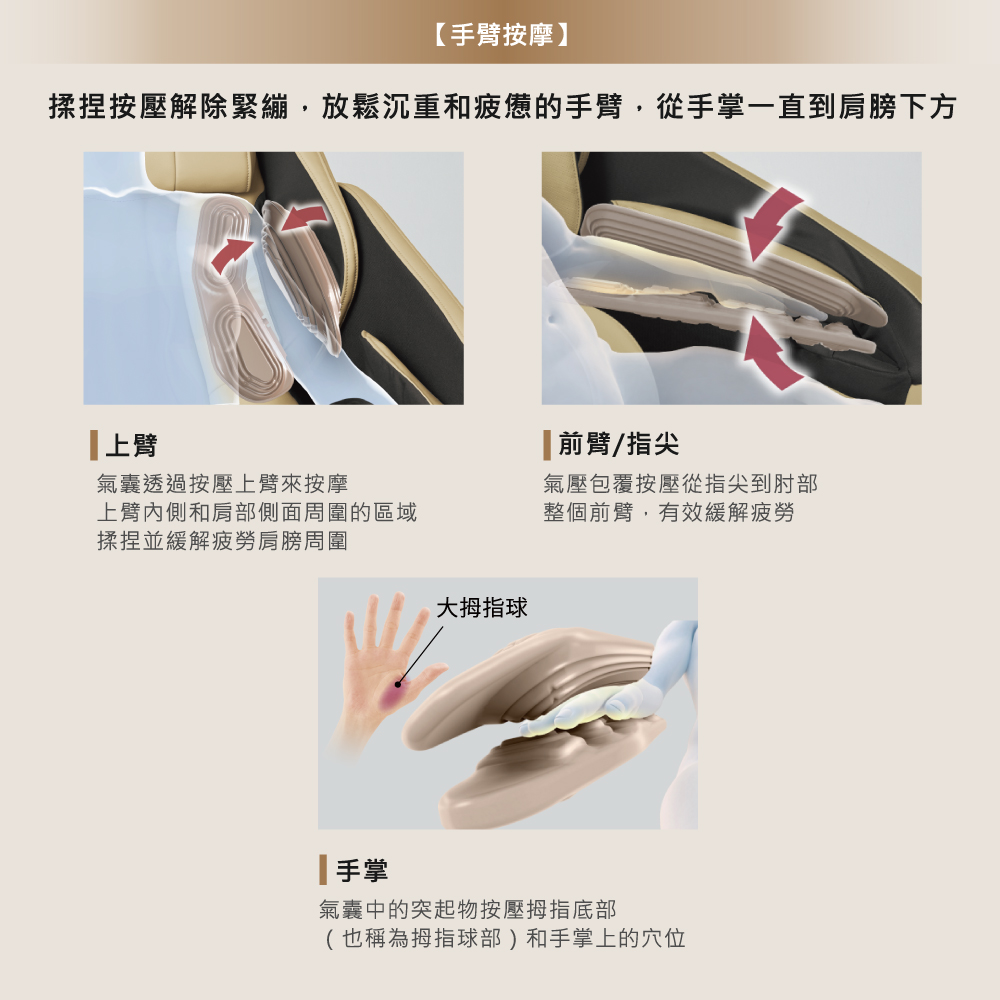 【手臂按摩】

揉捏按壓解除緊繃，放鬆沉重和疲憊的手臂，從手掌一直到肩膀下方

上臂

氣囊透過按壓上臂來按摩
上臂內側和肩部側面周圍的區域
揉捏並緩解疲勞肩膀周圍

前臂/指尖

氣壓包覆按壓從指尖到肘部
整個前臂，有效緩解疲勞

大拇指球

手掌

氣囊中的突起物按壓拇指底部
（也稱為拇指球部）和手掌上的穴位