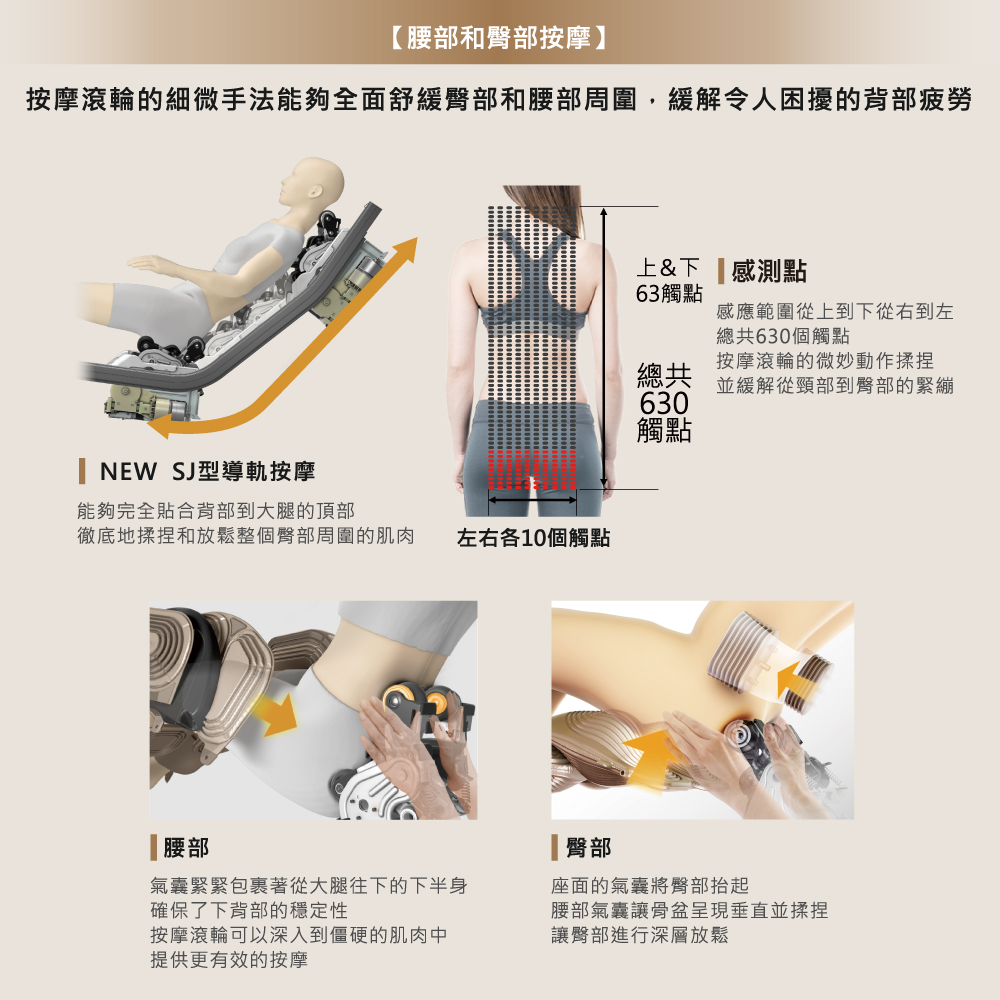 【腰部和臀部按摩】

按摩滾輪的細微手法能夠全面舒緩臀部和腰部周圍，緩解令人困擾的背部疲勞

NEW SJ型導軌按摩

能夠完全貼合背部到大腿的頂部
徹底地揉捏和放鬆整個臀部周圍的肌肉

上＆下
63觸點

總共
630
觸點

左右各10個觸點

感測點

感應範圍從上到下從右到左
總共630個觸點
按摩滾輪的微妙動作揉捏
並緩解從頸部到臀部的緊繃

腰部

氣囊緊緊包裹著從大腿往下的下半身
確保了下背部的穩定性
按摩滾輪可以深入到僵硬的肌肉中
提供更有效的按摩

臀部

座面的氣囊將臀部抬起
腰部氣囊讓骨盆呈現垂直並揉捏
讓臀部進行深層放鬆