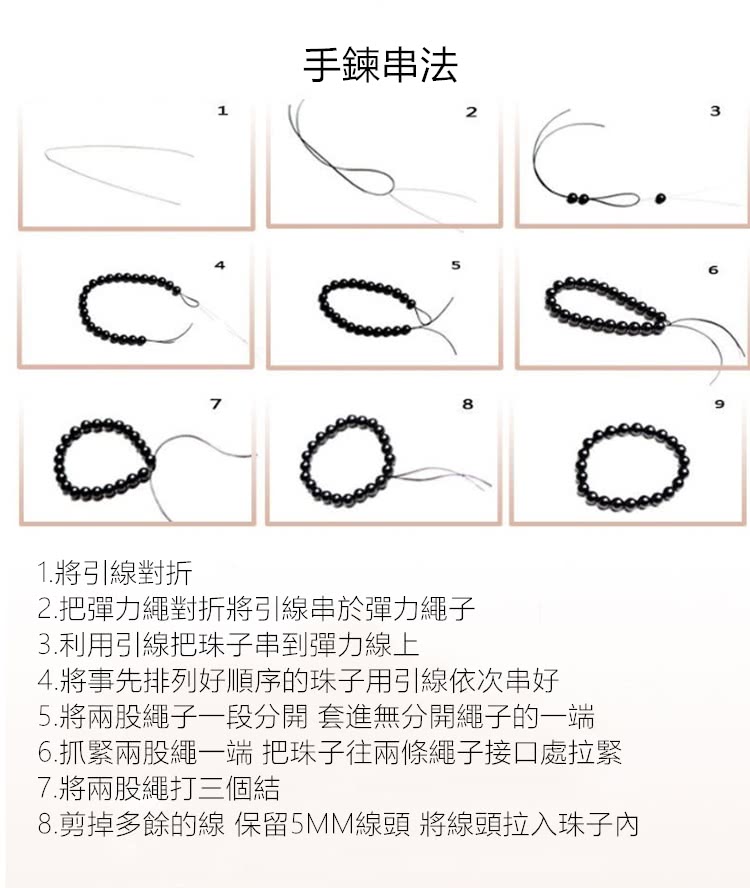 手鍊串法

1

2

3

4

5

6

7

8

9

1.將引線對折
2.把彈力繩對折將引線串於彈力繩子
3.利用引線把珠子串到彈力線上
4.將事先排列好順序的珠子用引線依次串好
5.將兩股繩子一段分開 套進無分開繩子的一端
6.抓緊兩股繩一端 把珠子往兩條繩子接口處拉緊
7.將兩股繩打三個結
8.剪掉多餘的線 保留5MM線頭 將線頭拉入珠子內