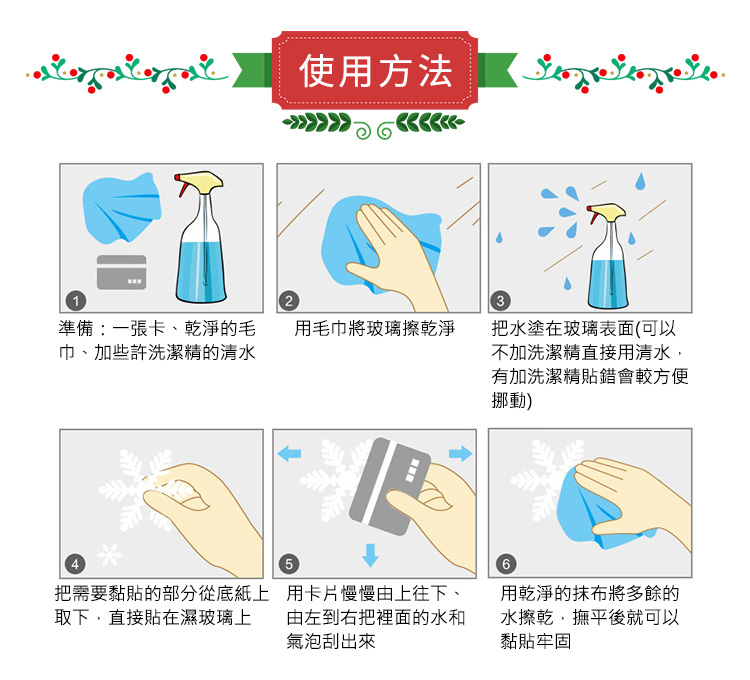 使用方法

1
準備：一張卡、乾淨的毛巾、加些許洗潔精的清水

2
用毛巾將玻璃擦乾淨

3
把水塗在玻璃表面(可以不加洗潔精直接用清水，有加洗潔精貼錯會較方便挪動)

4
把需要黏貼的部分從底紙上取下，直接貼在濕玻璃上

5
用卡片慢慢由上往下、由左到右把裡面的水和氣泡刮出來

6
用乾淨的抹布將多餘的水擦乾，撫平後就可以黏貼牢固