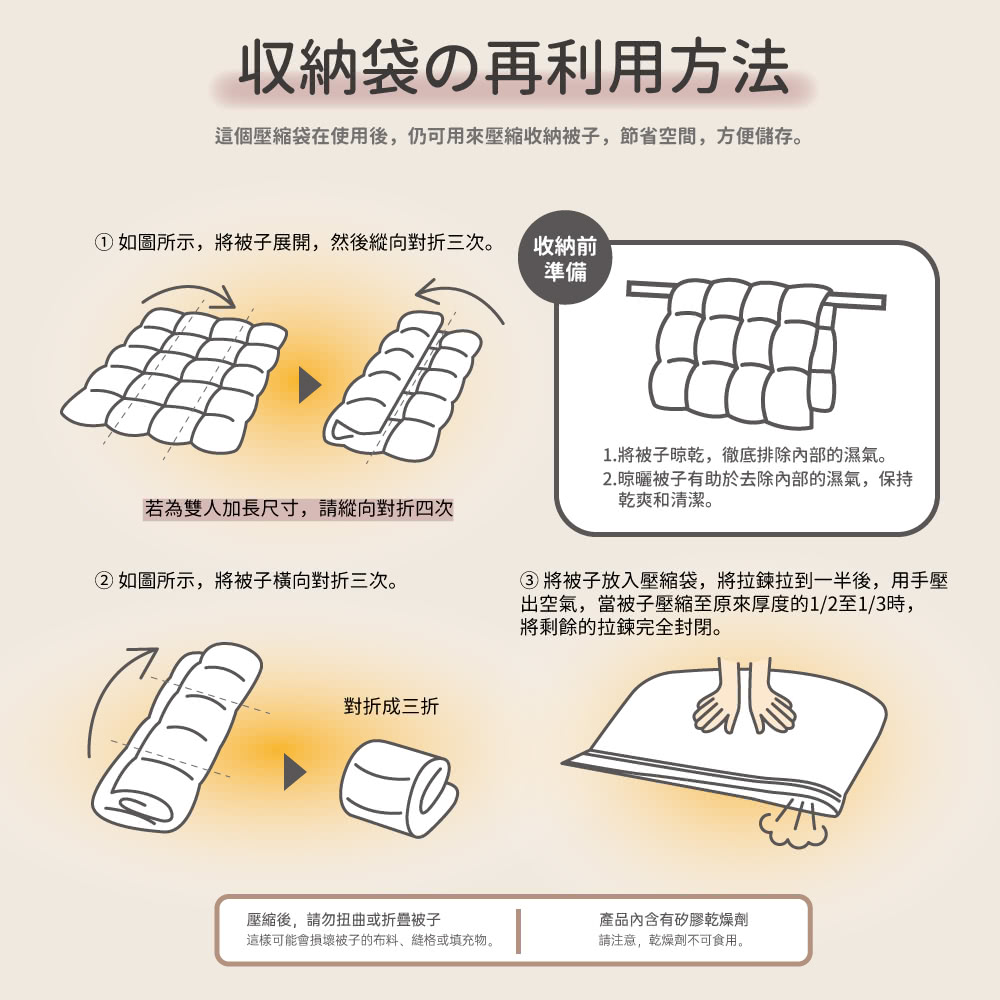 收納袋の再利用方法

這個壓縮袋在使用後，仍可用來壓縮收納被子，節省空間，方便儲存。

① 如圖所示，將被子展開，然後縱向對折三次。

若為雙人加長尺寸，請縱向對折四次

收納前準備

1.將被子晾乾，徹底排除內部的濕氣。
2.晾曬被子有助於去除內部的濕氣，保持乾爽和清潔。

② 如圖所示，將被子橫向對折三次。

對折成三折

③ 將被子放入壓縮袋，將拉鍊拉到一半後，用手壓出空氣，當被子壓縮至原來厚度的1/2至1/3時，將剩餘的拉鍊完全封閉。

壓縮後，請勿扭曲或折疊被子
這樣可能會損壞被子的布料、縫格或填充物。

產品內含有矽膠乾燥劑
請注意，乾燥劑不可食用。