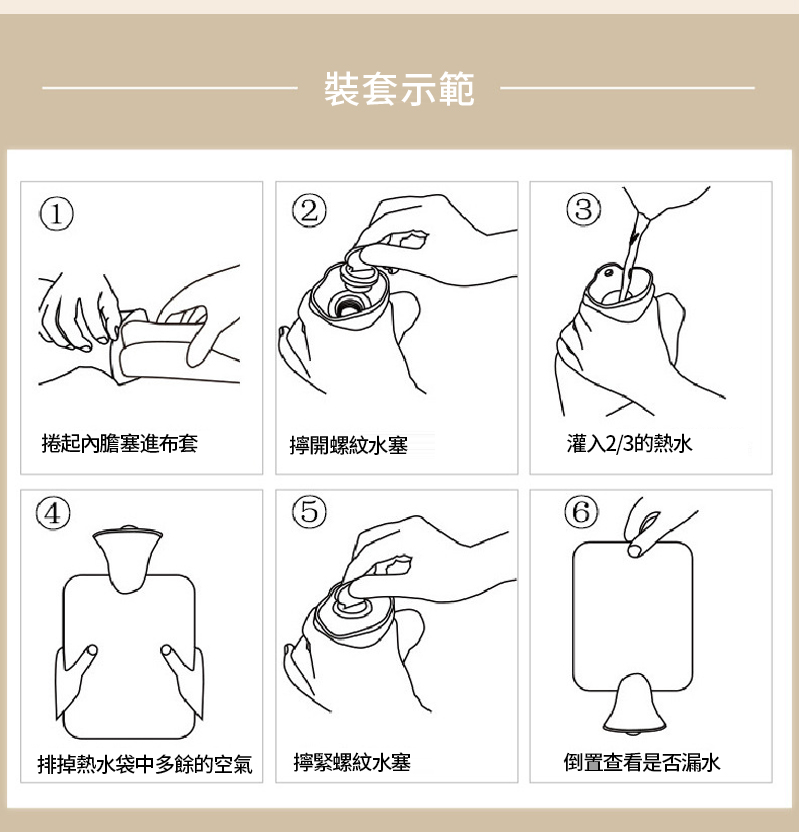 裝套示範

①
捲起內膽塞進布套

②
擰開螺紋水塞

③
灌入2/3的熱水

④
排掉熱水袋中多餘的空氣

⑤
擰緊螺紋水塞

⑥
倒置查看是否漏水