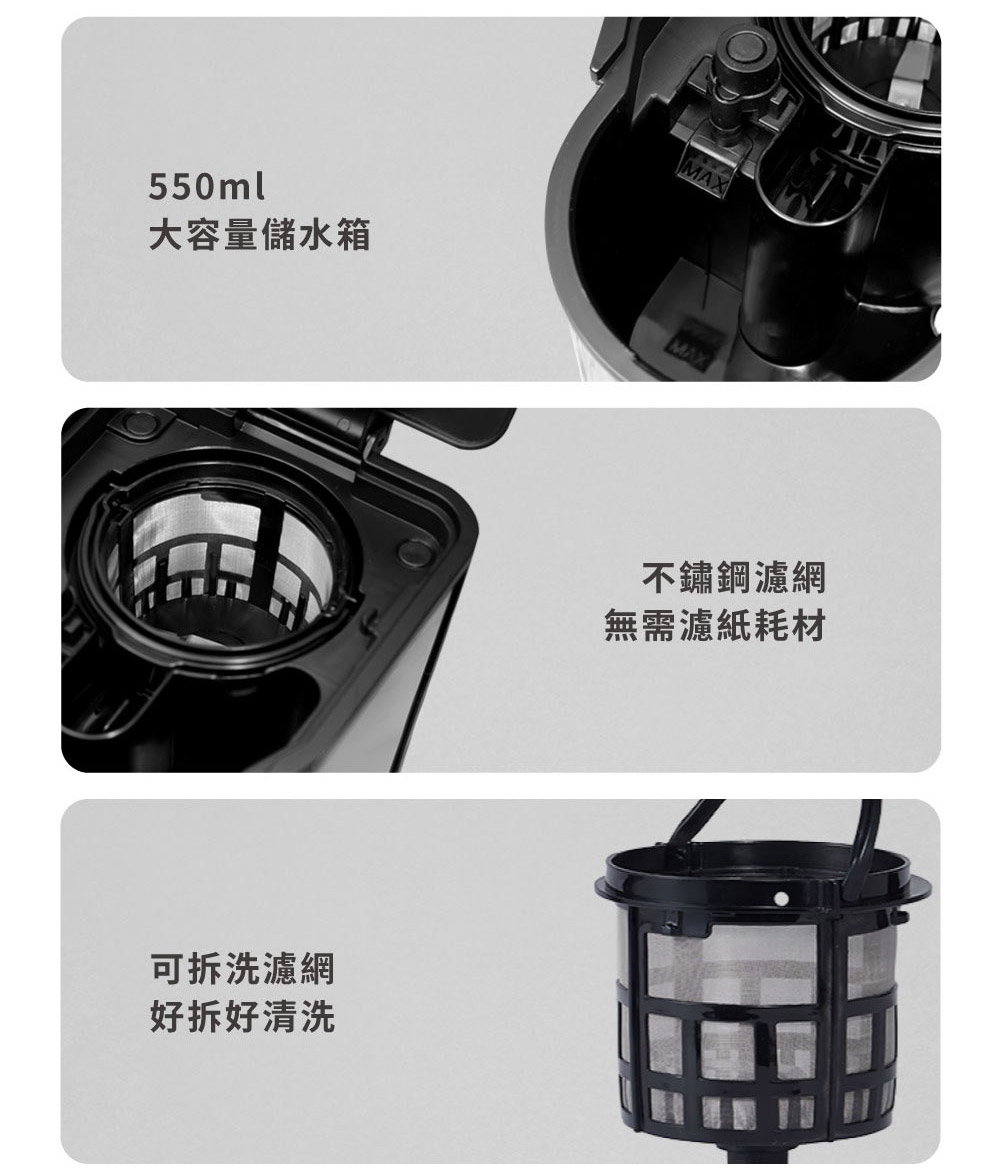 550ml
大容量儲水箱

MAX

MAX

不鏽鋼濾網
無需濾紙耗材

可拆洗濾網
好拆好清洗