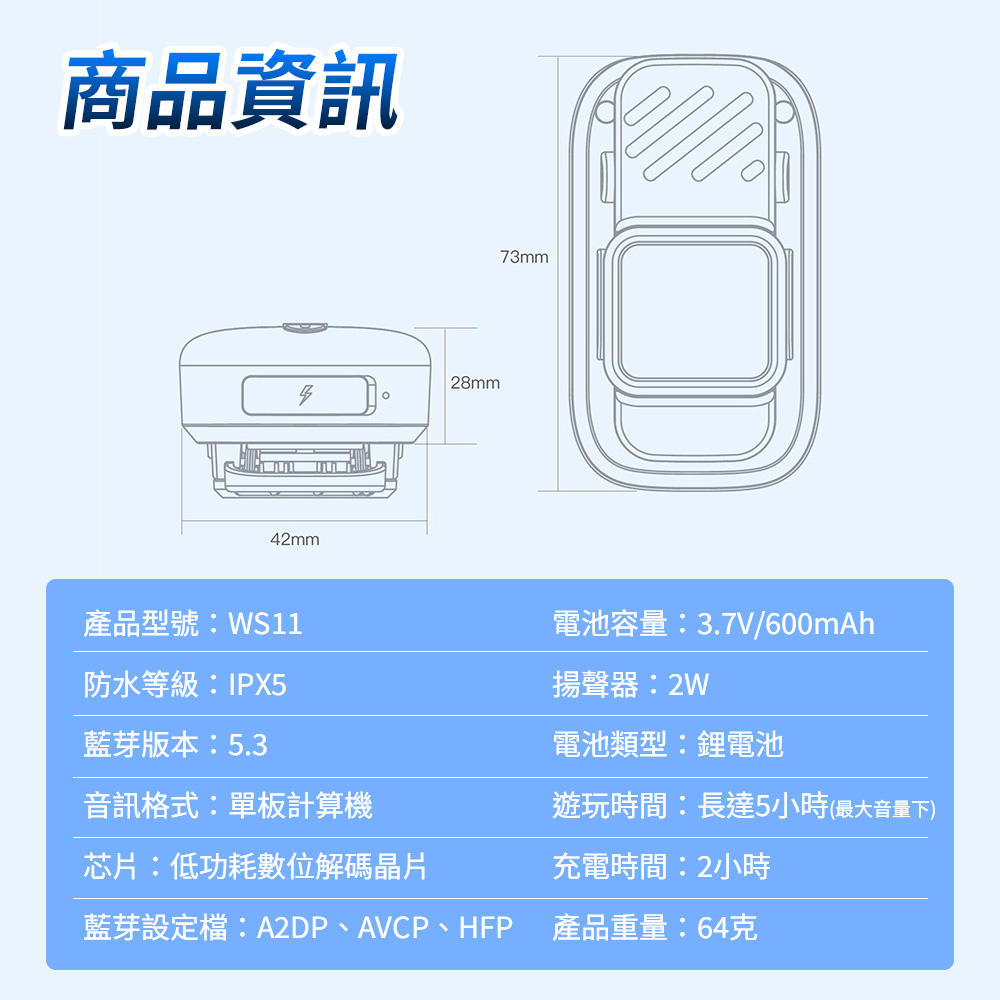 商品資訊

73mm

28mm

42mm

產品型號：WS11

防水等級：IPX5

藍芽版本：5.3

音訊格式：單板計算機

芯片：低功耗數位解碼晶片

藍芽設定檔：A2DP、AVCP、HFP

電池容量：3.7V/600mAh

揚聲器：2W

電池類型：鋰電池

遊玩時間：長達5小時(最大音量下)

充電時間：2小時

產品重量：64克