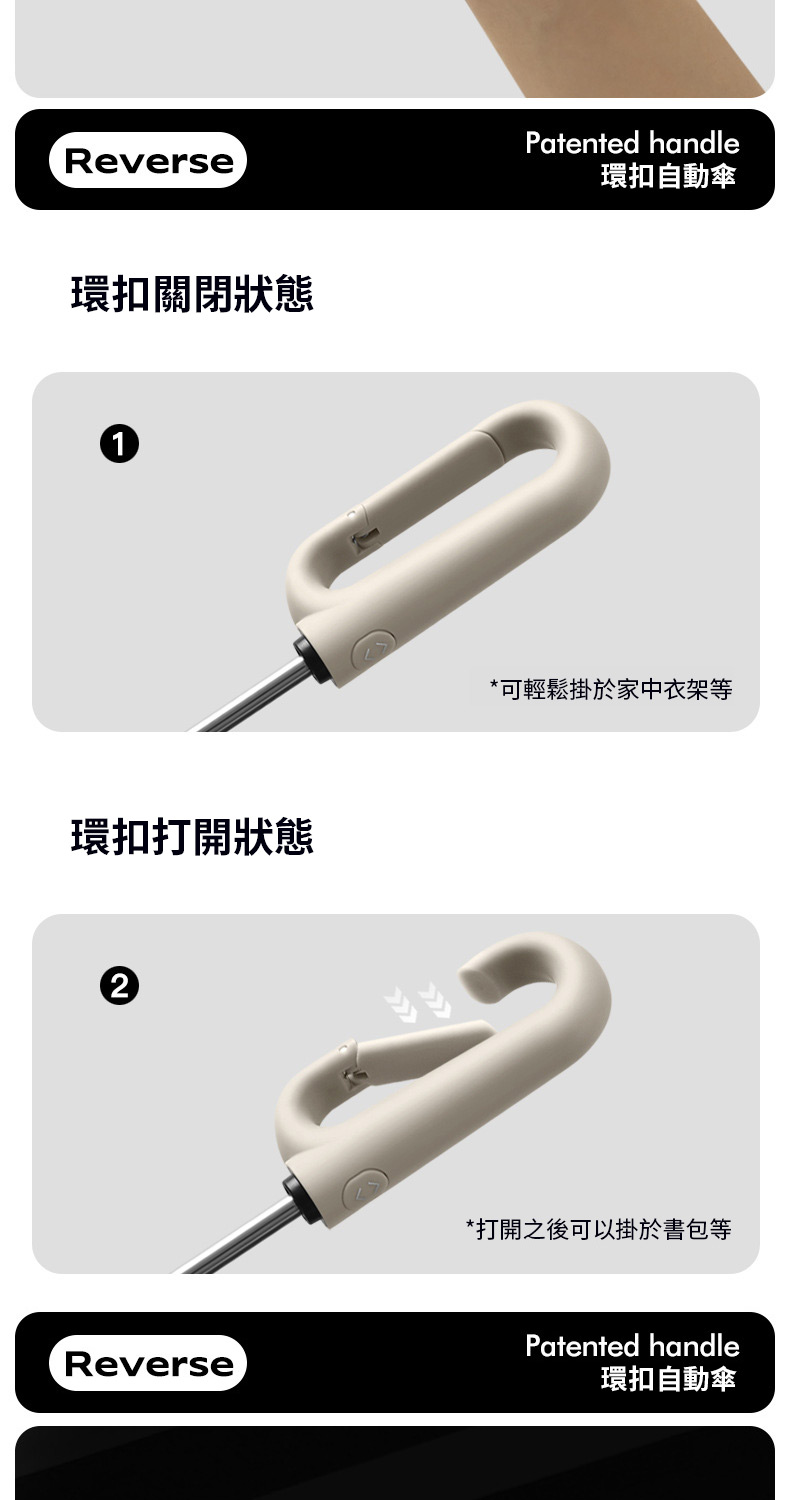 Reverse

Patented handle
環扣自動傘

環扣關閉狀態

1

*可輕鬆掛於家中衣架等

環扣打開狀態

2

*打開之後可以掛於書包等

Reverse

Patented handle
環扣自動傘