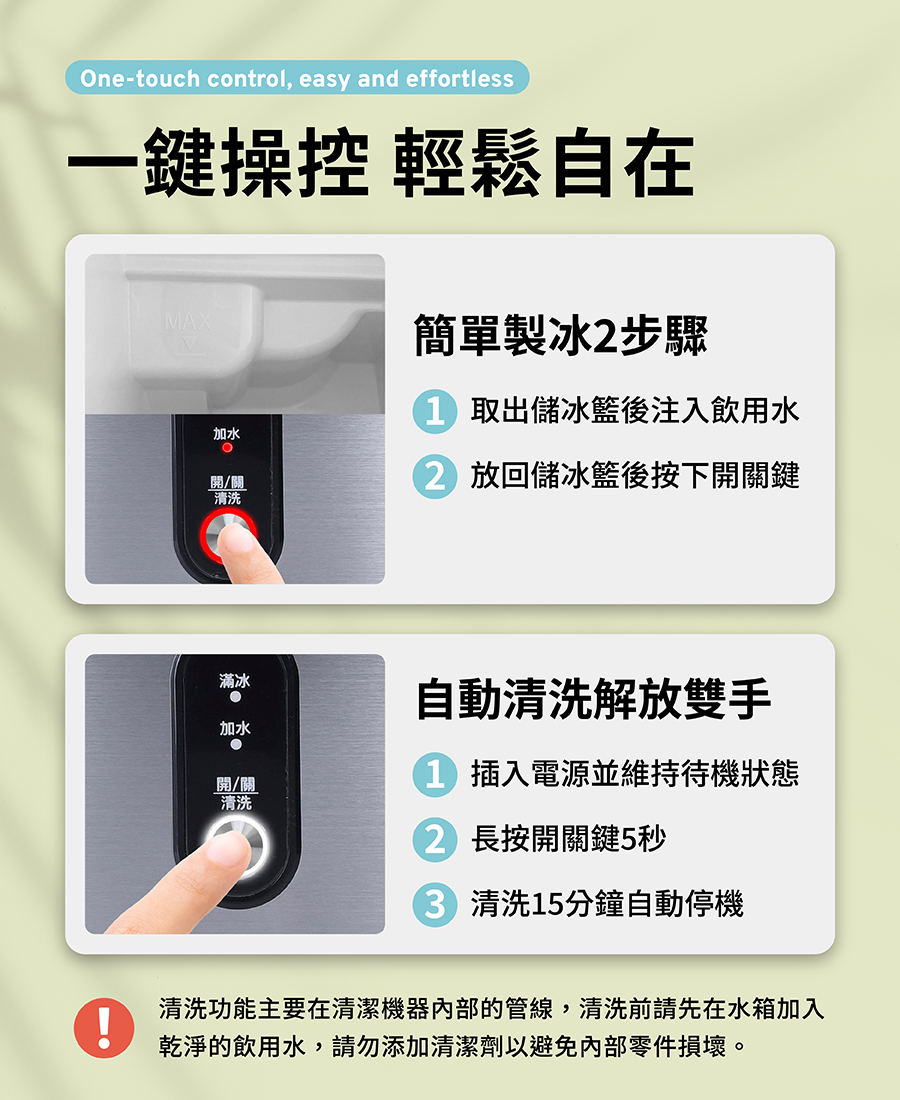 One-touch control, easy and effortless

一鍵操控 輕鬆自在

MAX

加水

開/關
清洗

簡單製冰2步驟

1 取出儲冰籃後注入飲用水

2 放回儲冰籃後按下開關鍵

滿冰

加水

開/關
清洗

自動清洗解放雙手

1 插入電源並維持待機狀態

2 長按開關鍵5秒

3 清洗15分鐘自動停機

!

清洗功能主要在清潔機器內部的管線，清洗前請先在水箱加入乾淨的飲用水，請勿添加清潔劑以避免內部零件損壞。