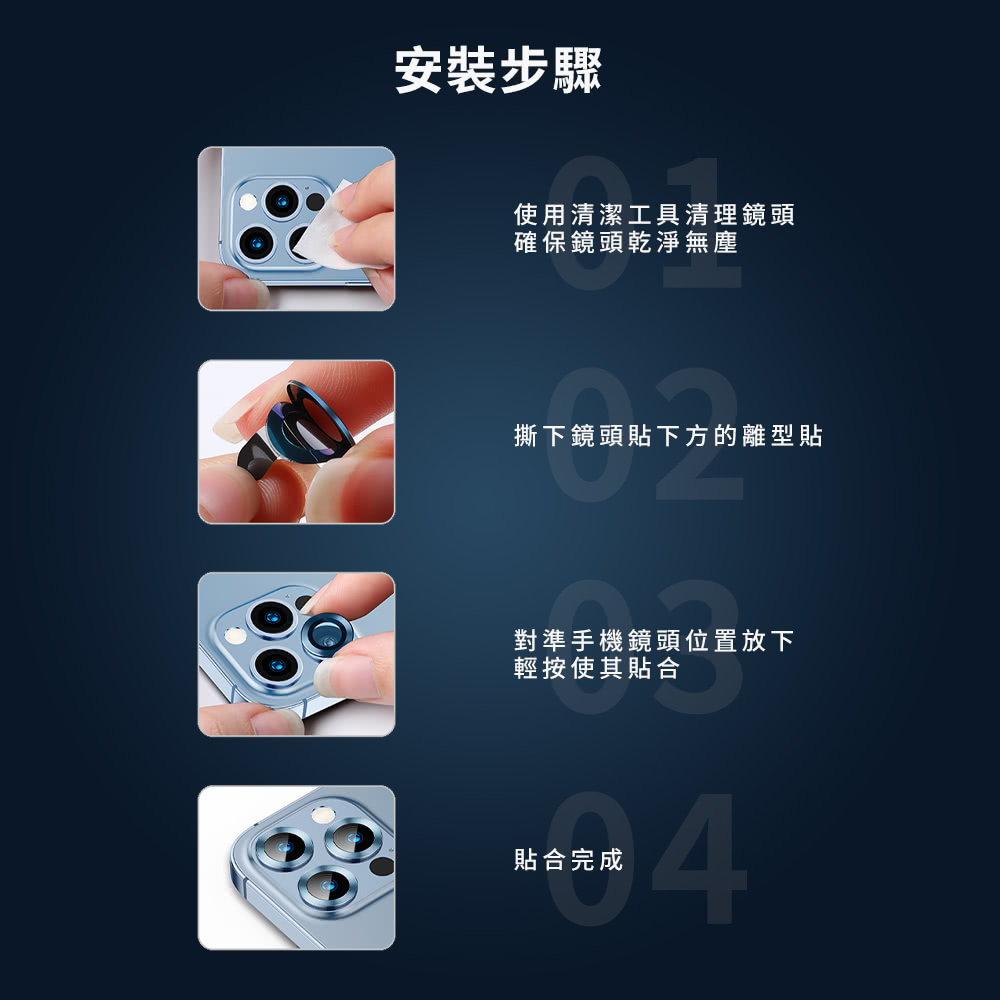 安裝步驟

01
使用清潔工具清理鏡頭
確保鏡頭乾淨無塵

02
撕下鏡頭貼下方的離型貼

03
對準手機鏡頭位置放下
輕按使其貼合

04
貼合完成