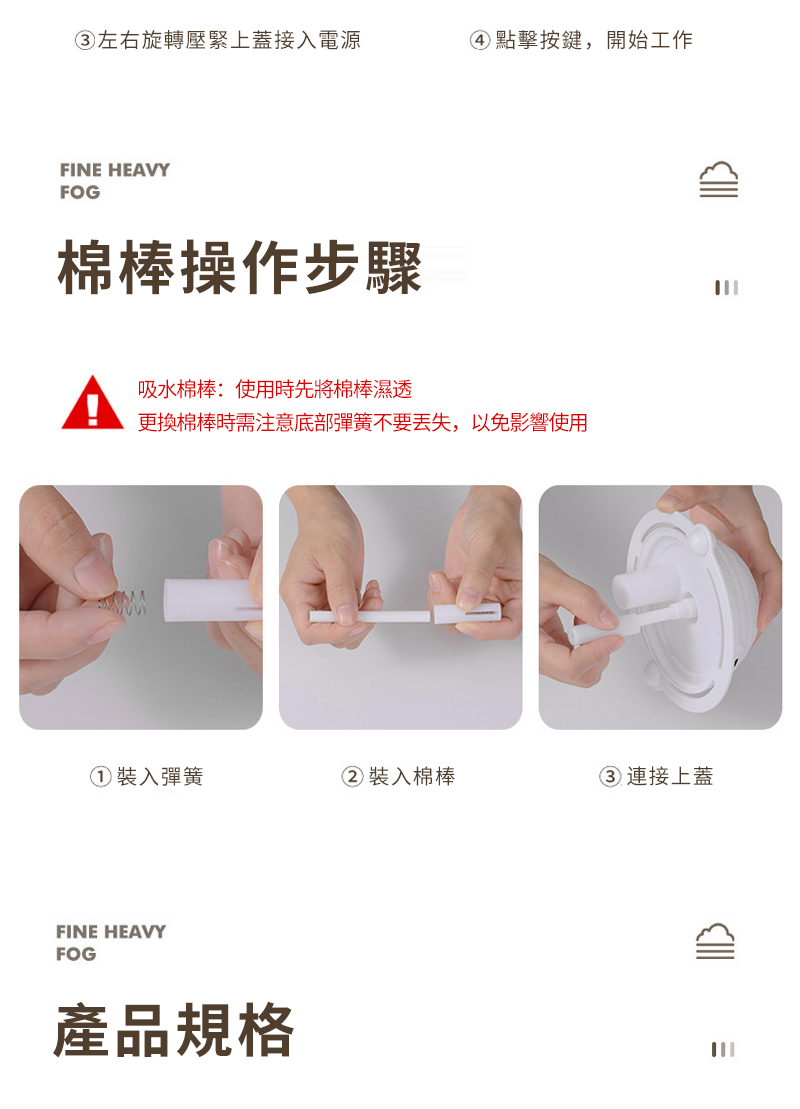 ③左右旋轉壓緊上蓋接入電源

④點擊按鍵，開始工作

FINE HEAVY FOG

棉棒操作步驟

吸水棉棒：使用時先將棉棒濕透
更換棉棒時需注意底部彈簧不要丟失，以免影響使用

①裝入彈簧

②裝入棉棒

③連接上蓋

FINE HEAVY FOG

產品規格