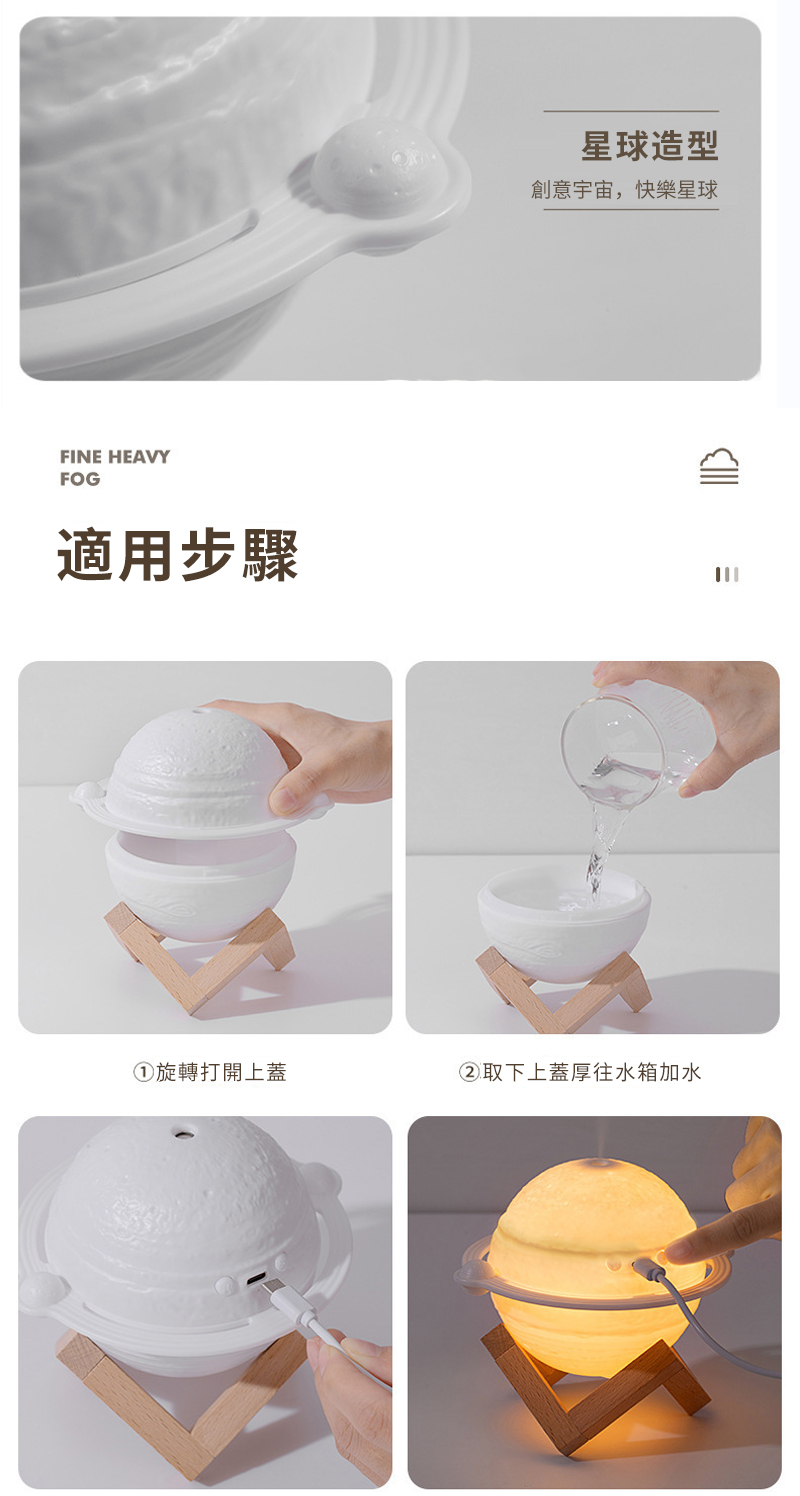 星球造型

創意宇宙，快樂星球

FINE HEAVY FOG

適用步驟

①旋轉打開上蓋

②取下上蓋厚往水箱加水