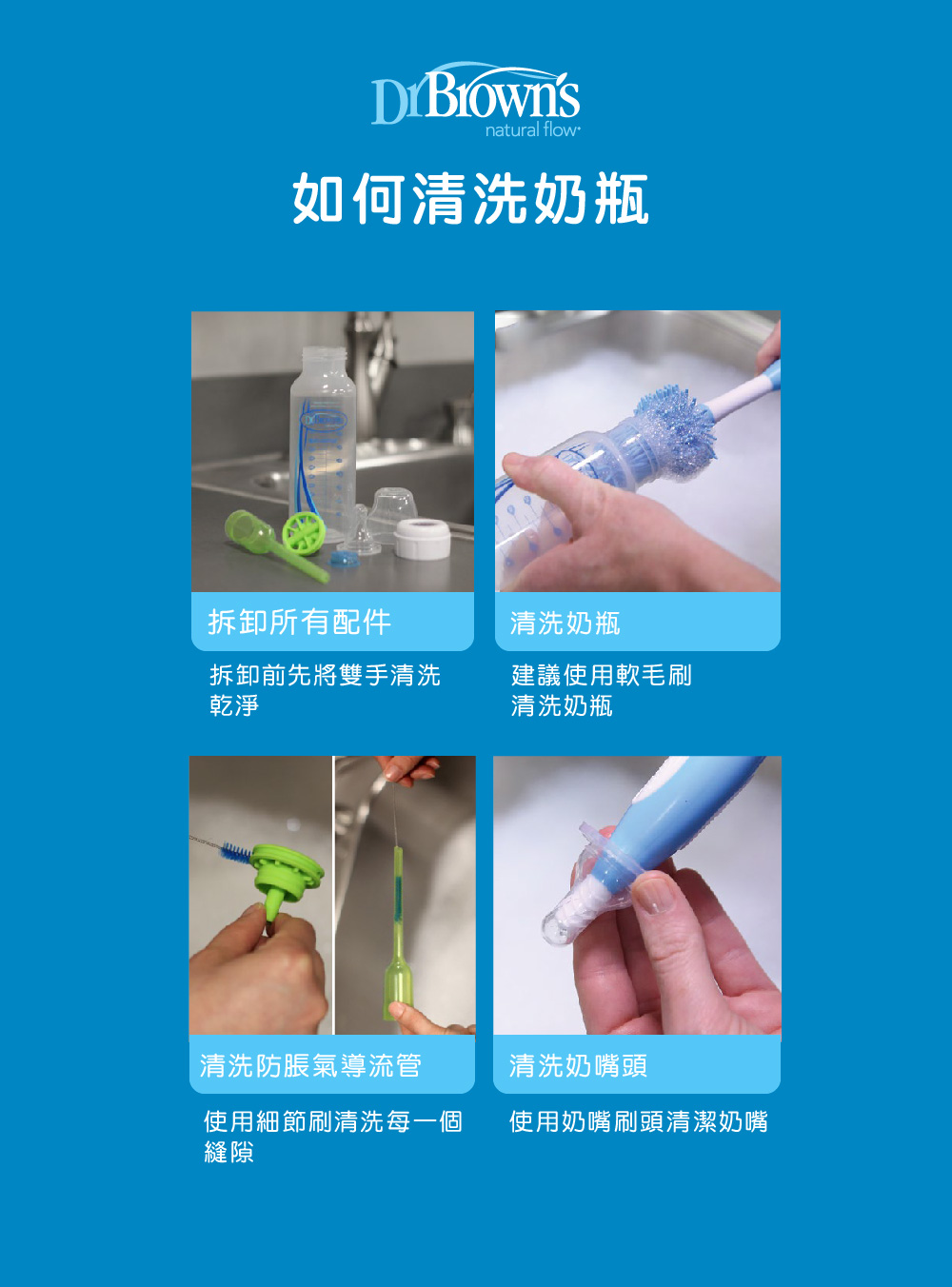 Dr Brown's
natural flow

如何清洗奶瓶

拆卸所有配件

拆卸前先將雙手清洗乾淨

清洗奶瓶

建議使用軟毛刷清洗奶瓶

清洗防脹氣導流管

使用細節刷清洗每一個縫隙

清洗奶嘴頭

使用奶嘴刷頭清潔奶嘴