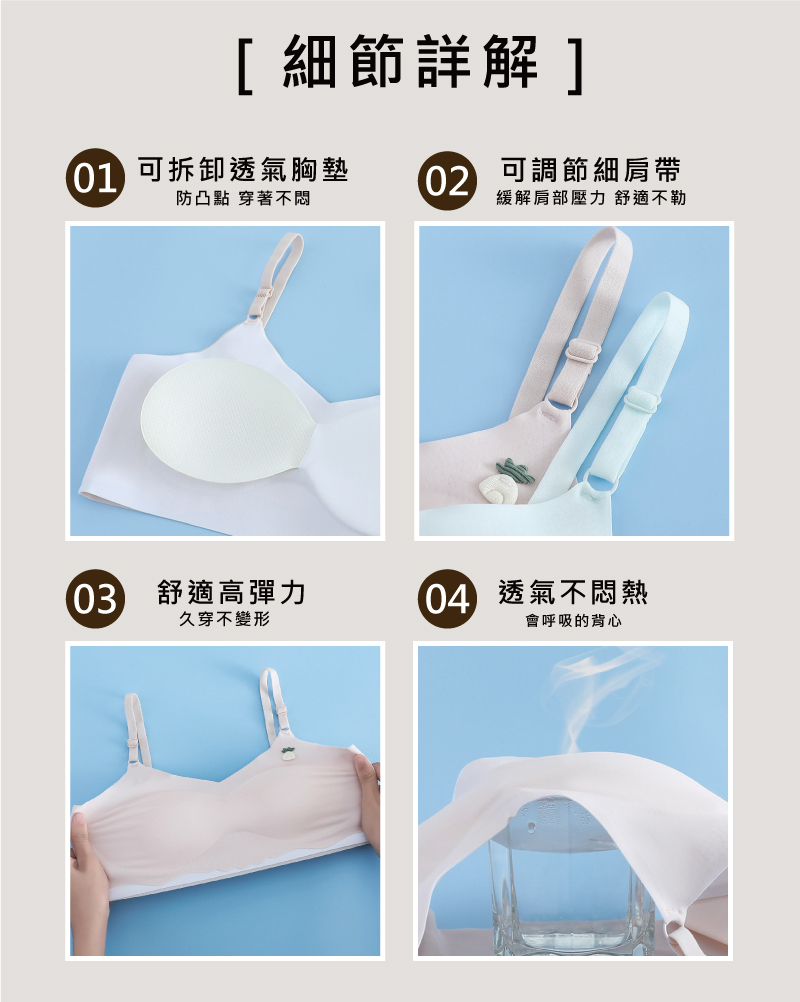 [ 細節詳解 ]

01 可拆卸透氣胸墊
防凸點 穿著不悶

02 可調節細肩帶
緩解肩部壓力 舒適不勒

03 舒適高彈力
久穿不變形

04 透氣不悶熱
會呼吸的背心